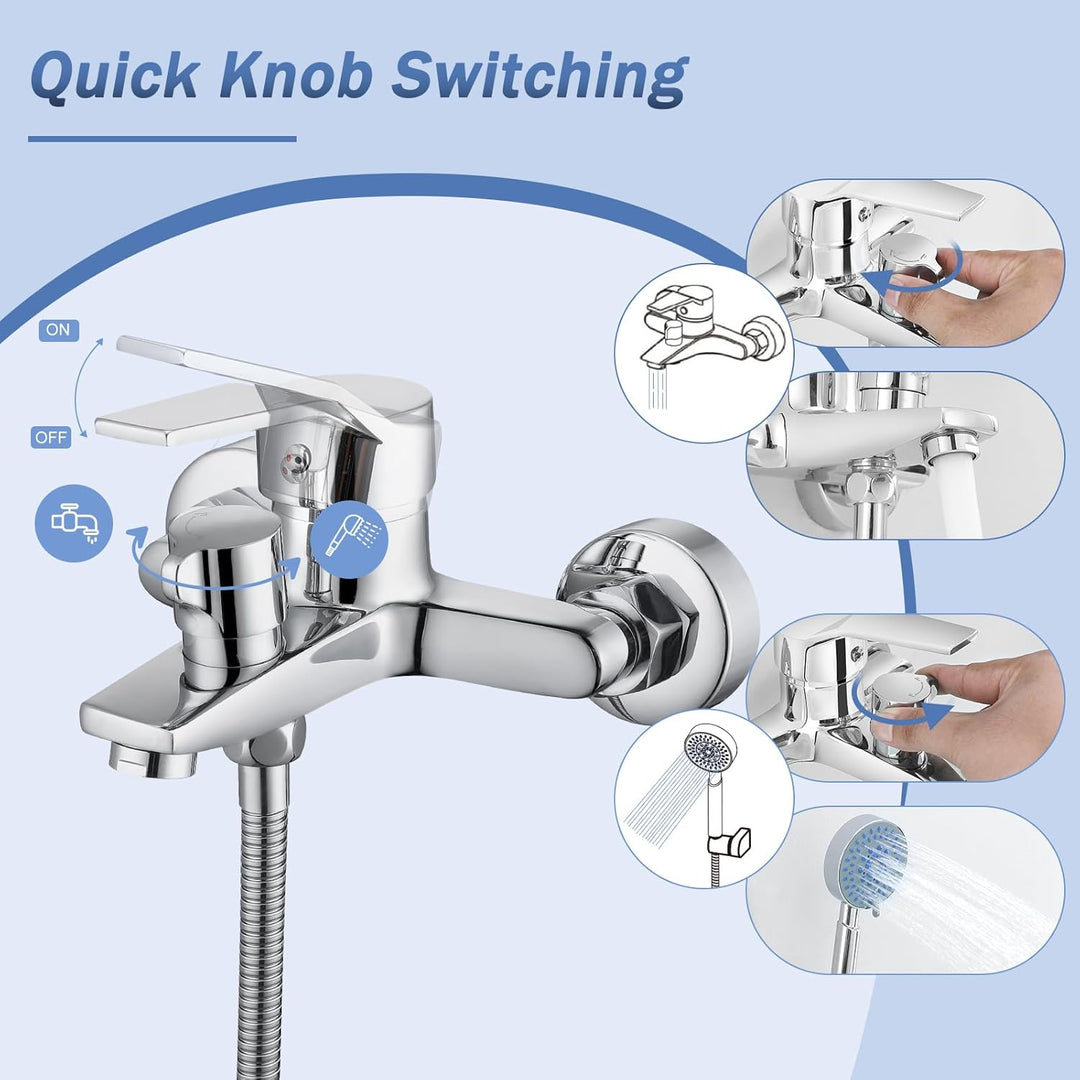 Quick Knob Switching

ON

OFF