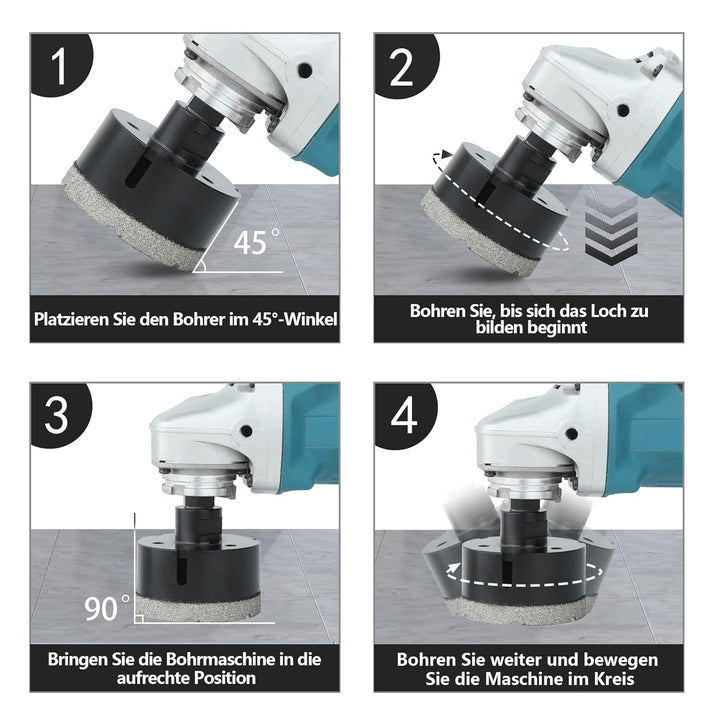 1

45°

Platzieren Sie den Bohrer im 45°-Winkel

2

Bohren Sie, bis sich das Loch zu bilden beginnt

3

90°

Bringen Sie die Bohrmaschine in die aufrechte Position

4

Bohren Sie weiter und bewegen Sie die Maschine im Kreis