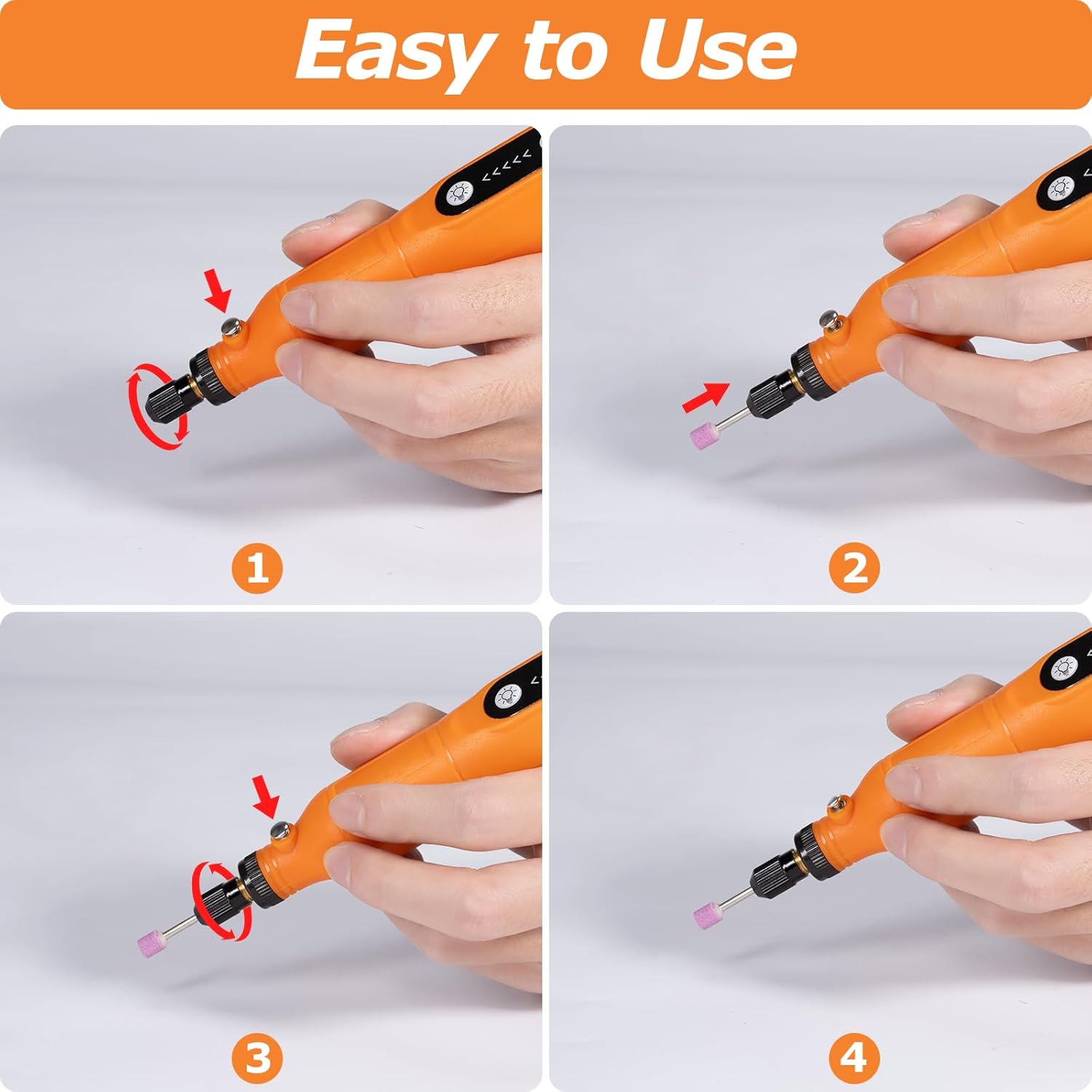 Easy to Use

1

2

3

4