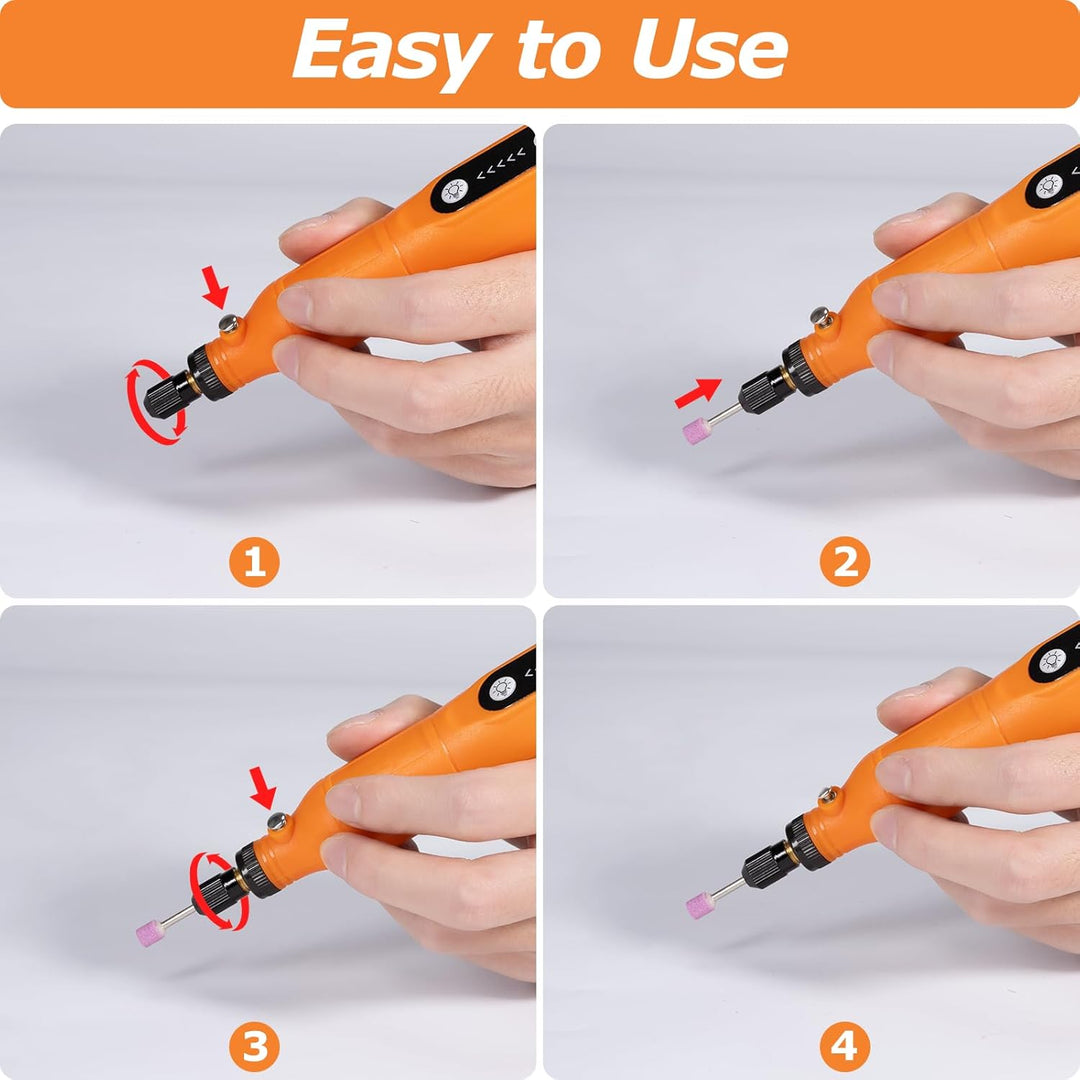 Easy to Use

1

2

3

4