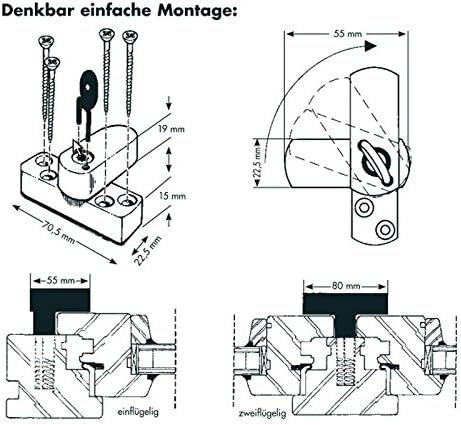 Denkbar einfache Montage:

19 mm

15 mm

70,5 mm

22,5 mm

55 mm

22,5 mm

55 mm

einflügelig

80 mm

zweiflügelig