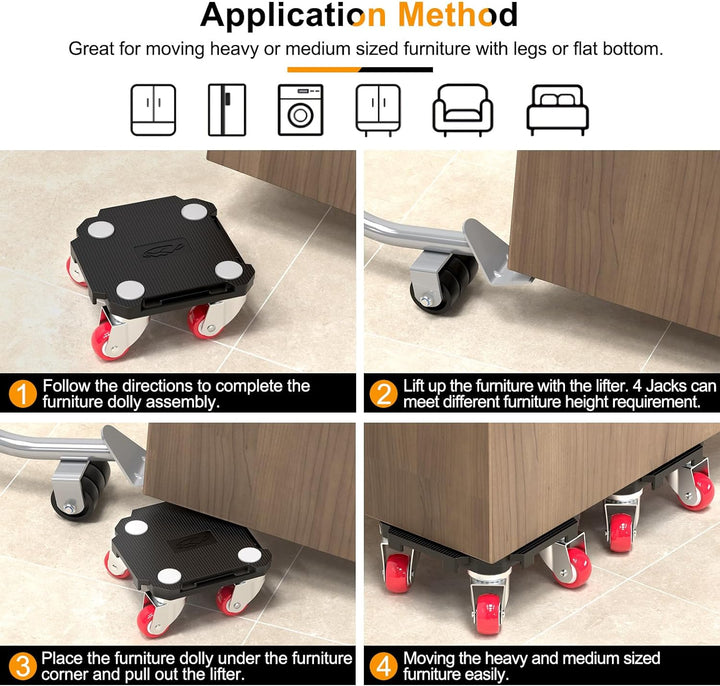 Application Method

Great for moving heavy or medium sized furniture with legs or flat bottom.

1 Follow the directions to complete the furniture dolly assembly.

2 Lift up the furniture with the lifter. 4 Jacks can meet different furniture height requirement.

3 Place the furniture dolly under the furniture corner and pull out the lifter.

4 Moving the heavy and medium sized furniture easily.