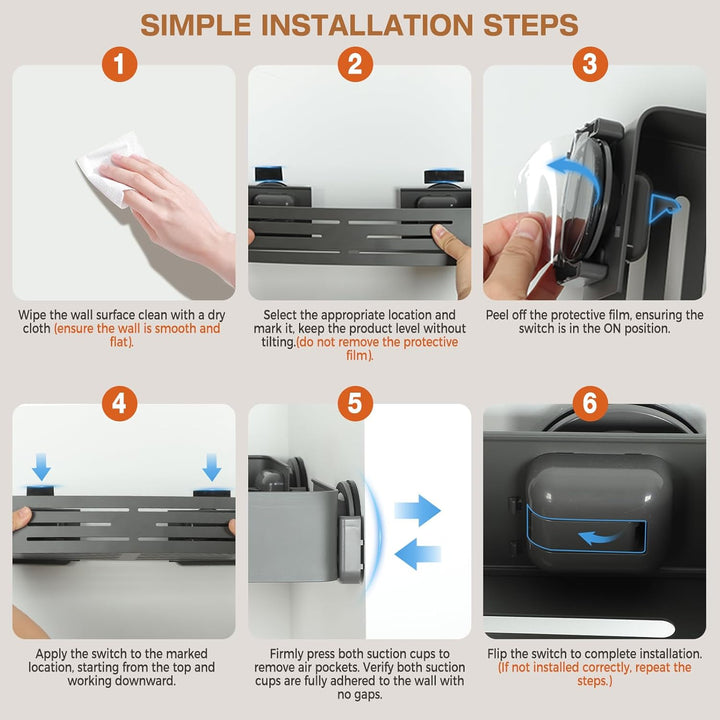 SIMPLE INSTALLATION STEPS

1

Wipe the wall surface clean with a dry cloth (ensure the wall is smooth and flat).

2

Select the appropriate location and mark it, keep the product level without tilting.(do not remove the protective film).

3

Peel off the protective film, ensuring the switch is in the ON position.

4

Apply the switch to the marked location, starting from the top and working downward.

5

Firmly press both suction cups to remove air pockets. Verify both suction cups are fully adhered to the wall with no gaps.

6

Flip the switch to complete installation. (If not installed correctly, repeat the steps.)