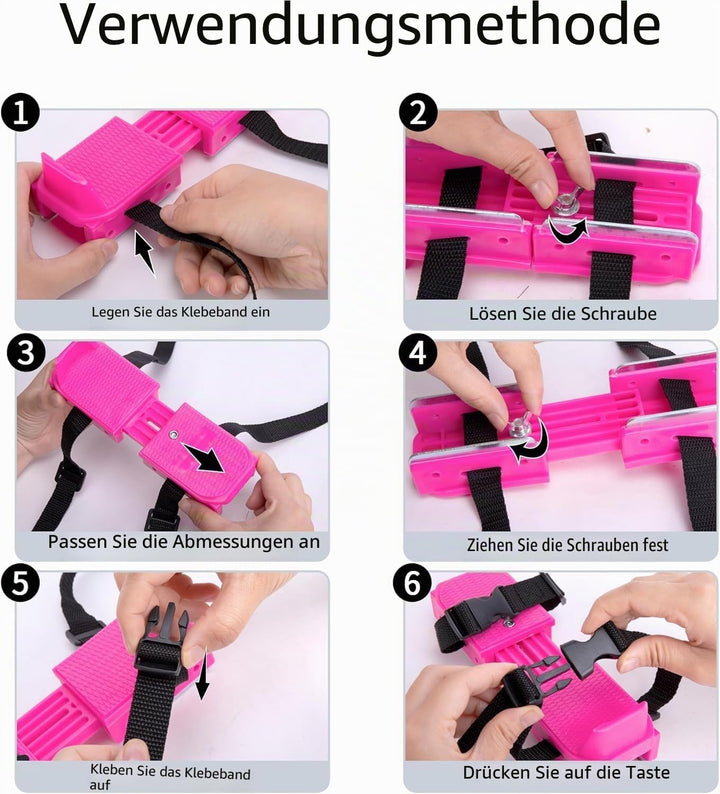 Verwendungsmethode

1
Legen Sie das Klebeband ein

2
Lösen Sie die Schraube

3
Passen Sie die Abmessungen an

4
Ziehen Sie die Schrauben fest

5
Kleben Sie das Klebeband auf

6
Drücken Sie auf die Taste