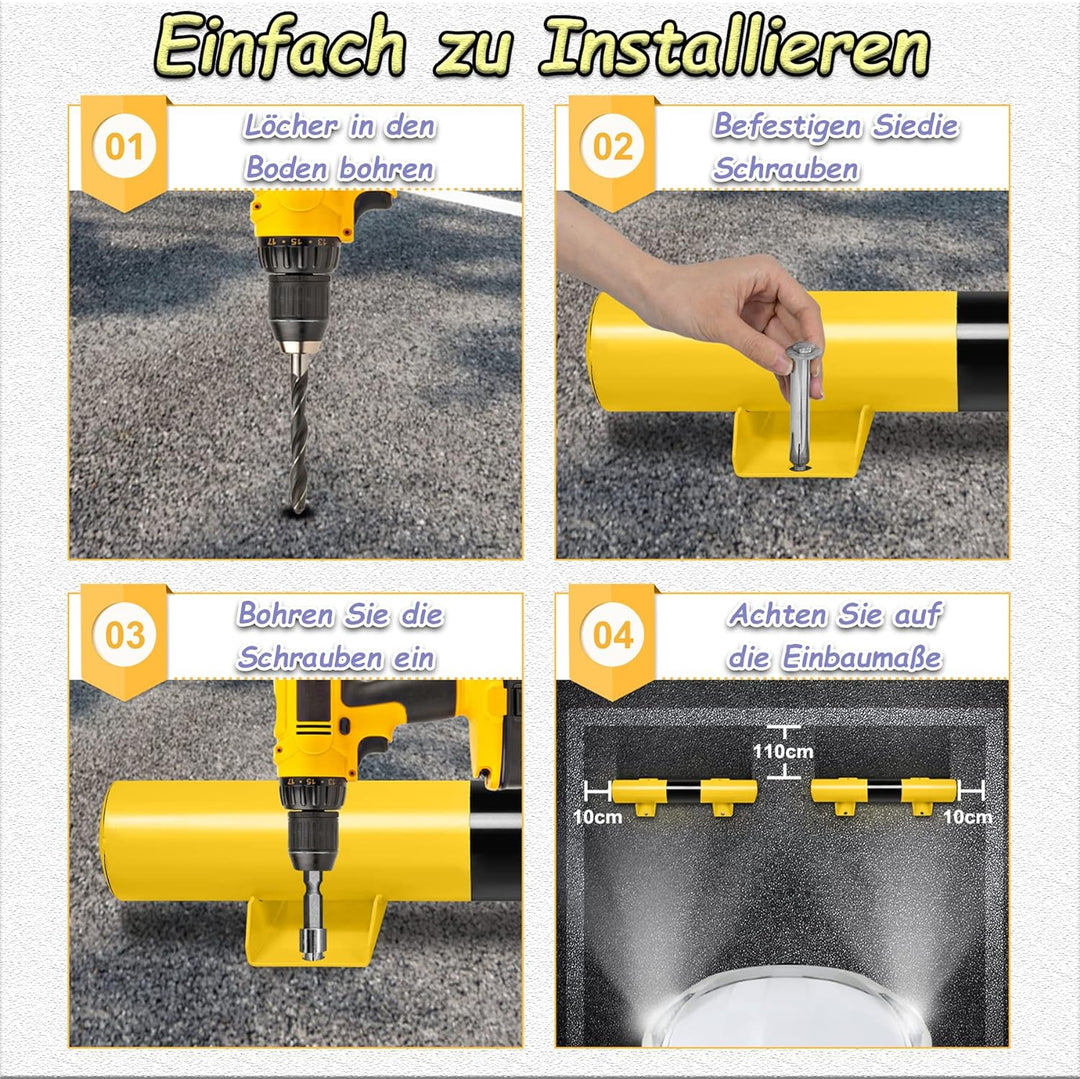 Einfach zu Installieren

01
Löcher in den Boden bohren

02
Befestigen Siedie Schrauben

03
Bohren Sie die Schrauben ein

04
Achten Sie auf die Einbaumaße

110cm
10cm
10cm