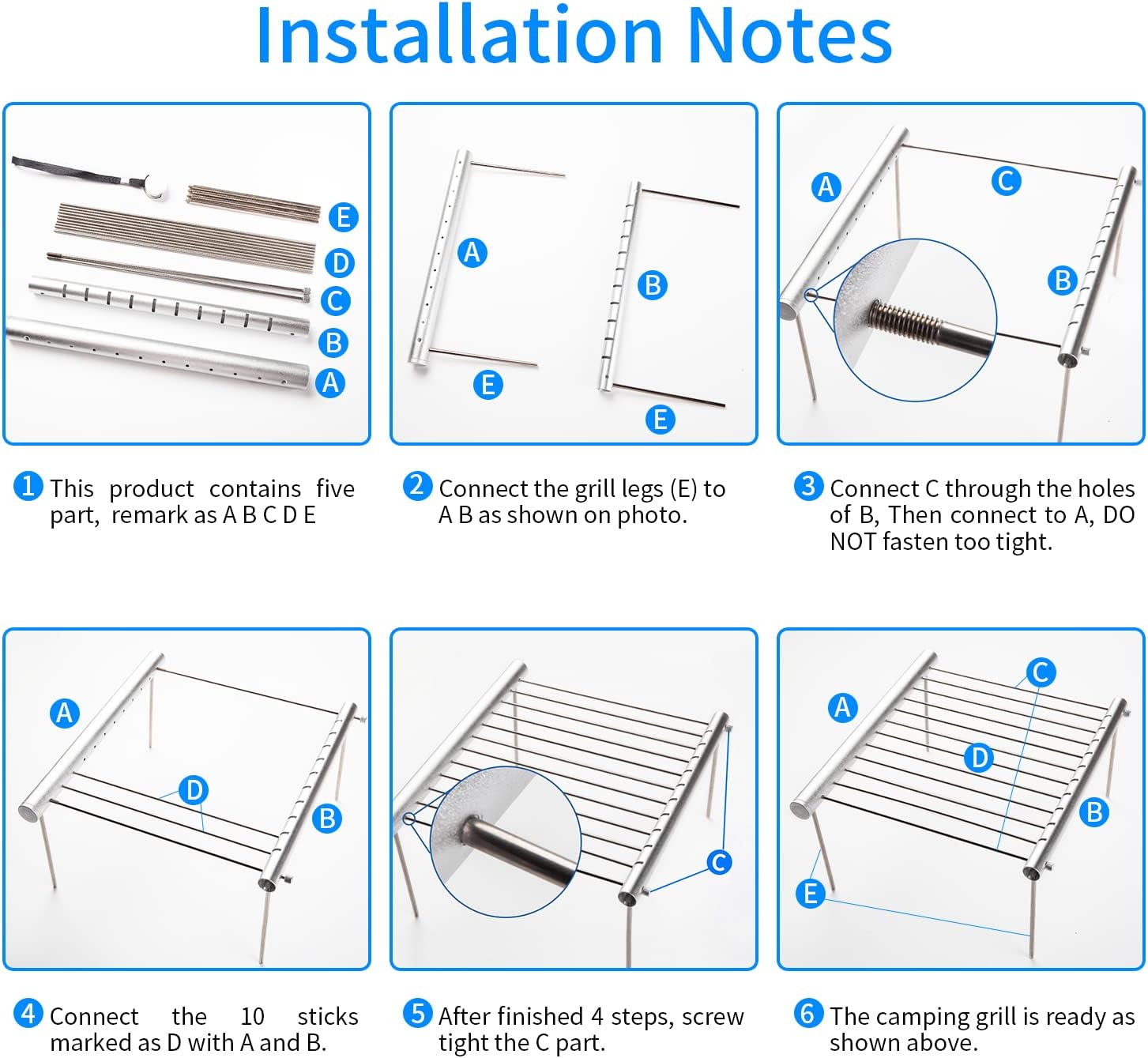 Installation Notes

E
D
C
B
A

A
B
E
E

A
C
B

1 This product contains five part, remark as A B C D E

2 Connect the grill legs (E) to A B as shown on photo.

3 Connect C through the holes of B, Then connect to A, DO NOT fasten too tight.

A
D
B

C

C
A
D
B
E

4 Connect the 10 sticks marked as D with A and B.

5 After finished 4 steps, screw tight the C part.

6 The camping grill is ready as shown above.