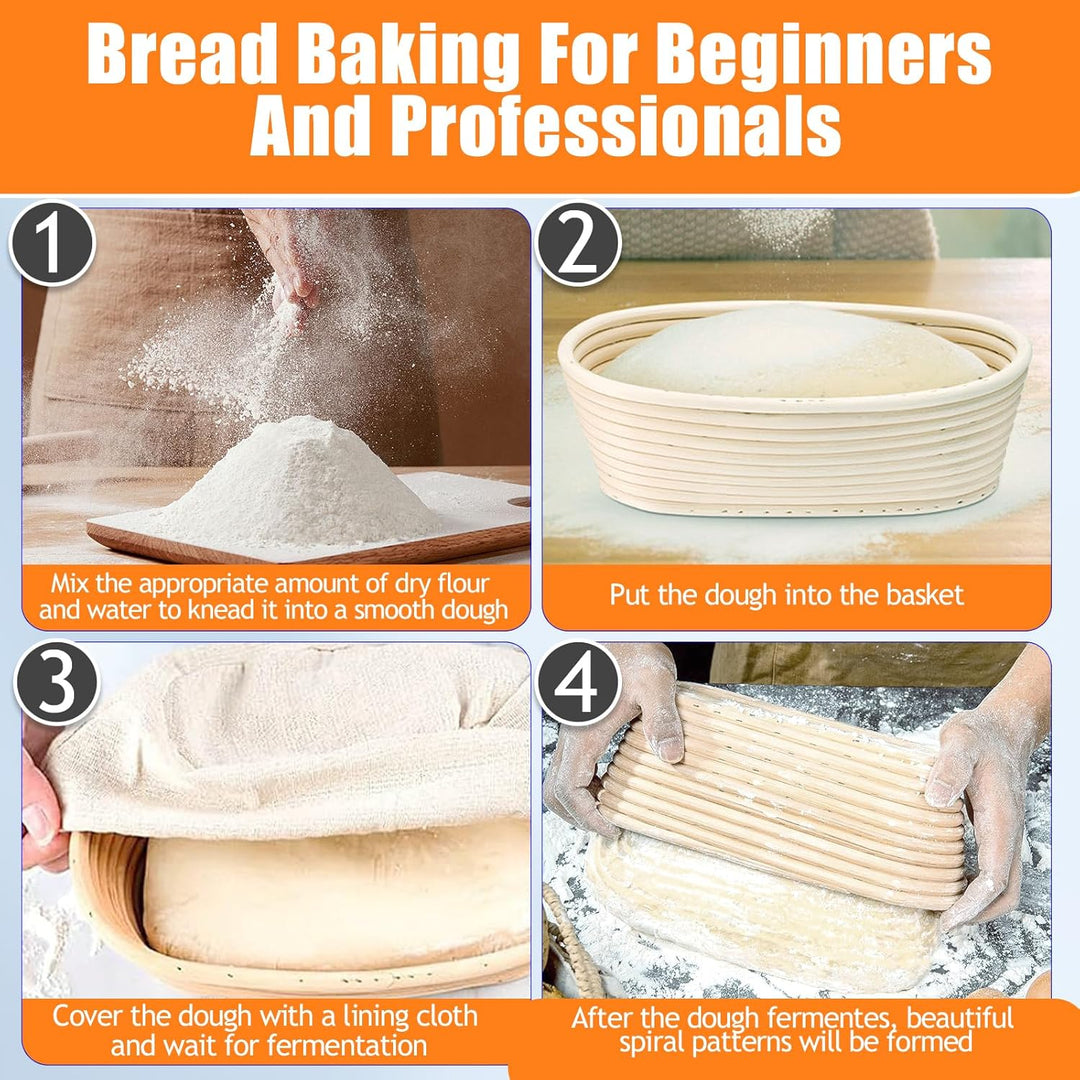 Bread Baking For Beginners And Professionals

1

Mix the appropriate amount of dry flour and water to knead it into a smooth dough

2

Put the dough into the basket

3

Cover the dough with a lining cloth and wait for fermentation

4

After the dough fermentes, beautiful spiral patterns will be formed