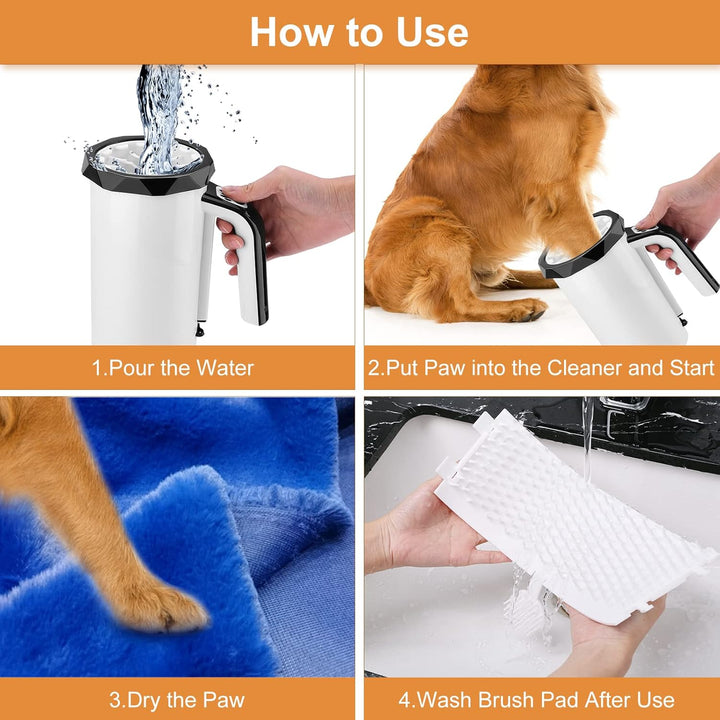 How to Use

1.Pour the Water

2.Put Paw into the Cleaner and Start

3.Dry the Paw

4.Wash Brush Pad After Use