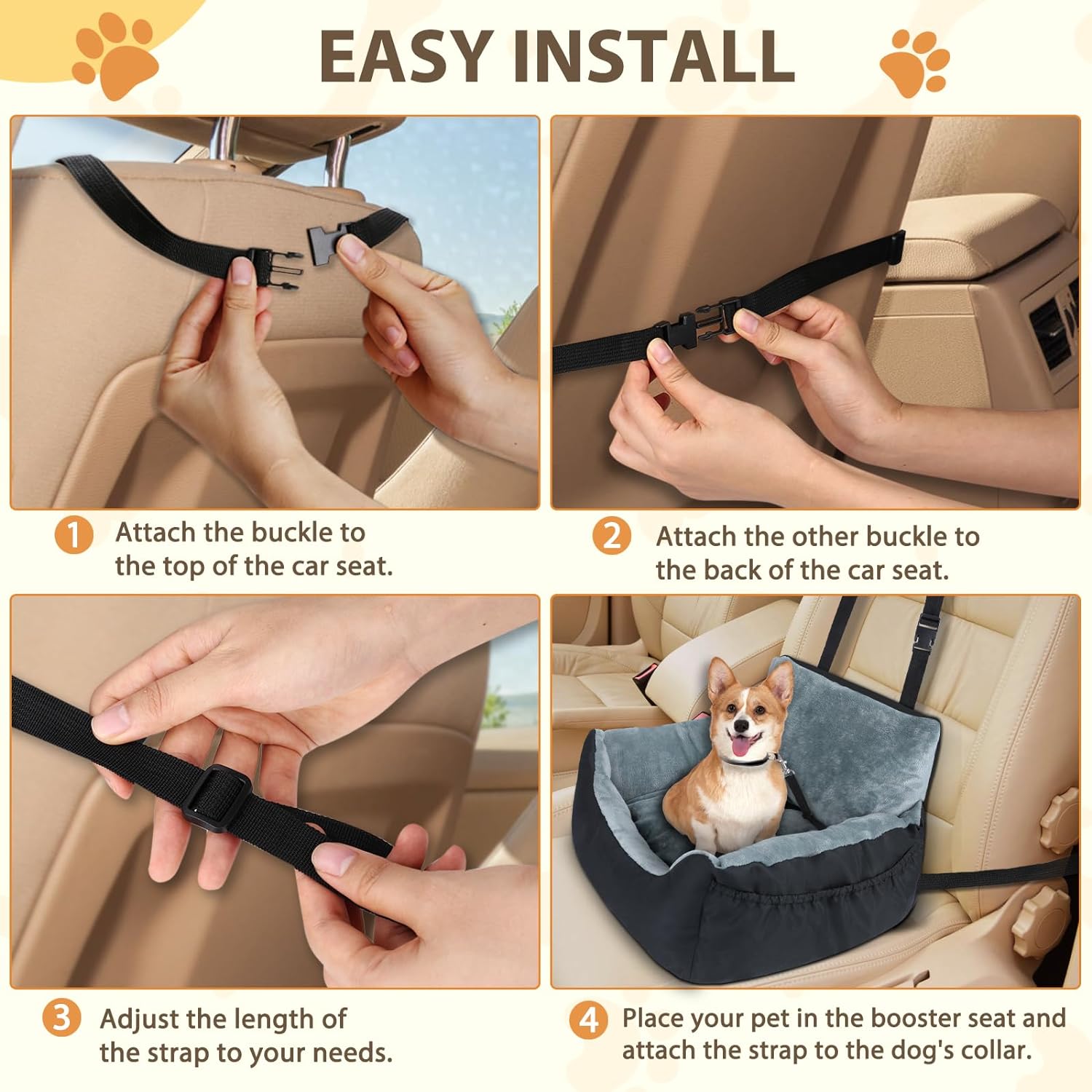 EASY INSTALL

1 Attach the buckle to the top of the car seat.

2 Attach the other buckle to the back of the car seat.

3 Adjust the length of the strap to your needs.

4 Place your pet in the booster seat and attach the strap to the dog's collar.