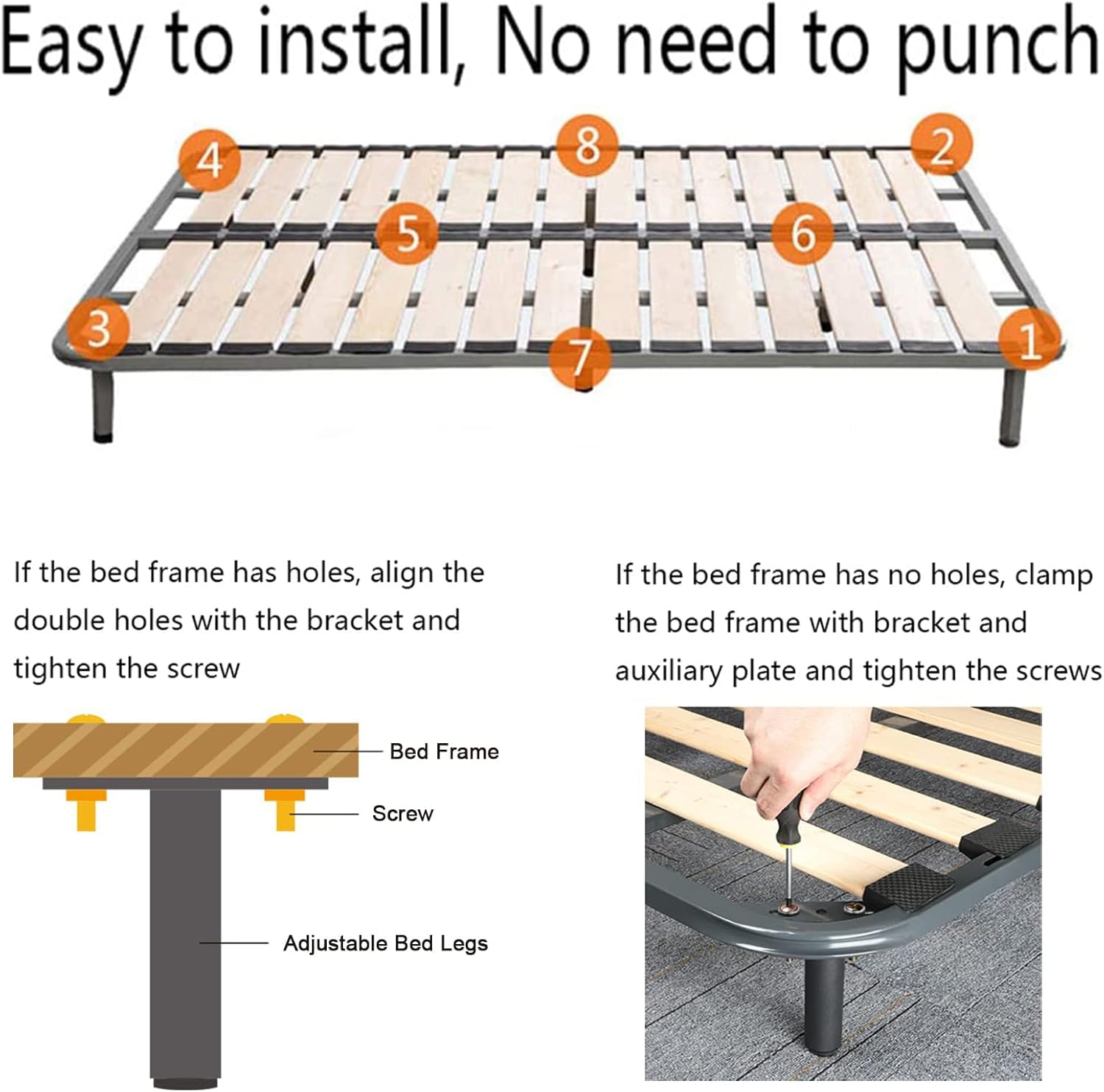 Easy to install, No need to punch

4
8
2
5
6
3
7
1

If the bed frame has holes, align the double holes with the bracket and tighten the screw

Bed Frame
Screw
Adjustable Bed Legs

If the bed frame has no holes, clamp the bed frame with bracket and auxiliary plate and tighten the screws