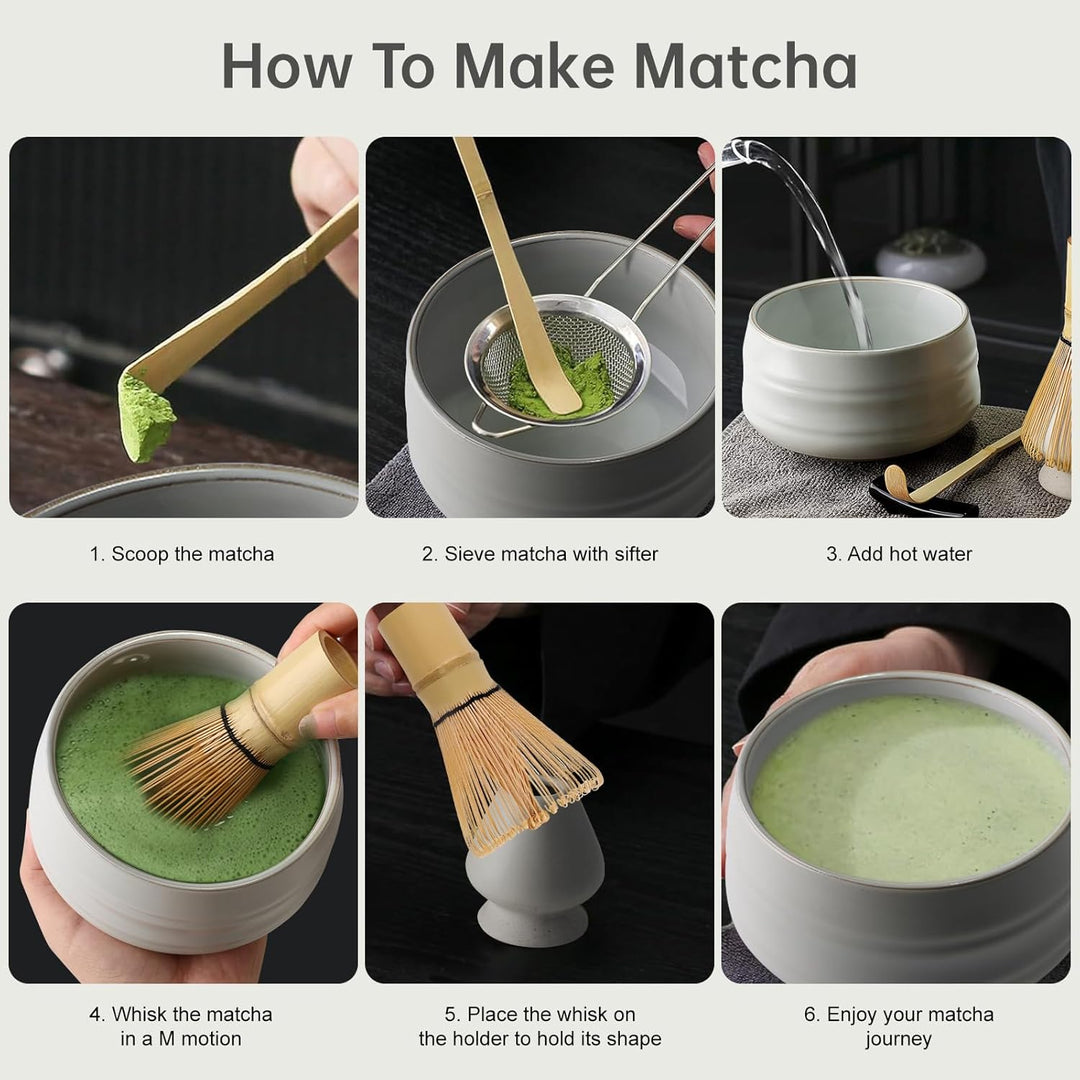 How To Make Matcha

1. Scoop the matcha

2. Sieve matcha with sifter

3. Add hot water

4. Whisk the matcha in a M motion

5. Place the whisk on the holder to hold its shape

6. Enjoy your matcha journey