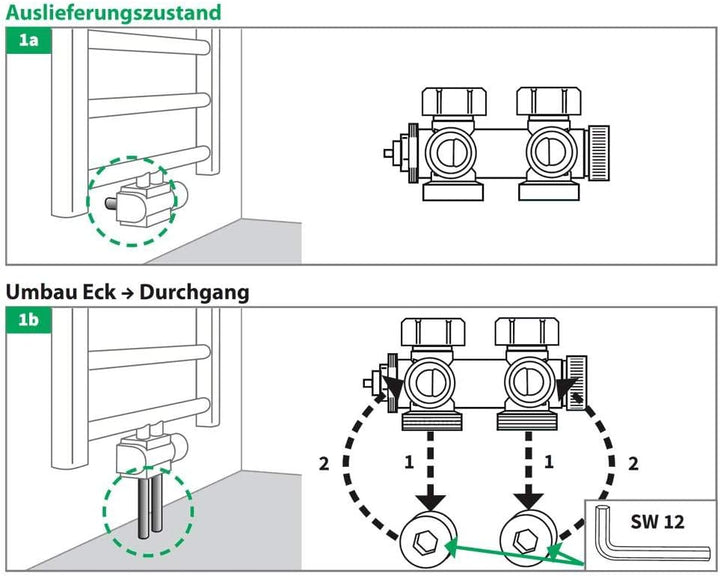 Auslieferungszustand

1a

Umbau Eck → Durchgang

1b

2

1

1

2

SW 12