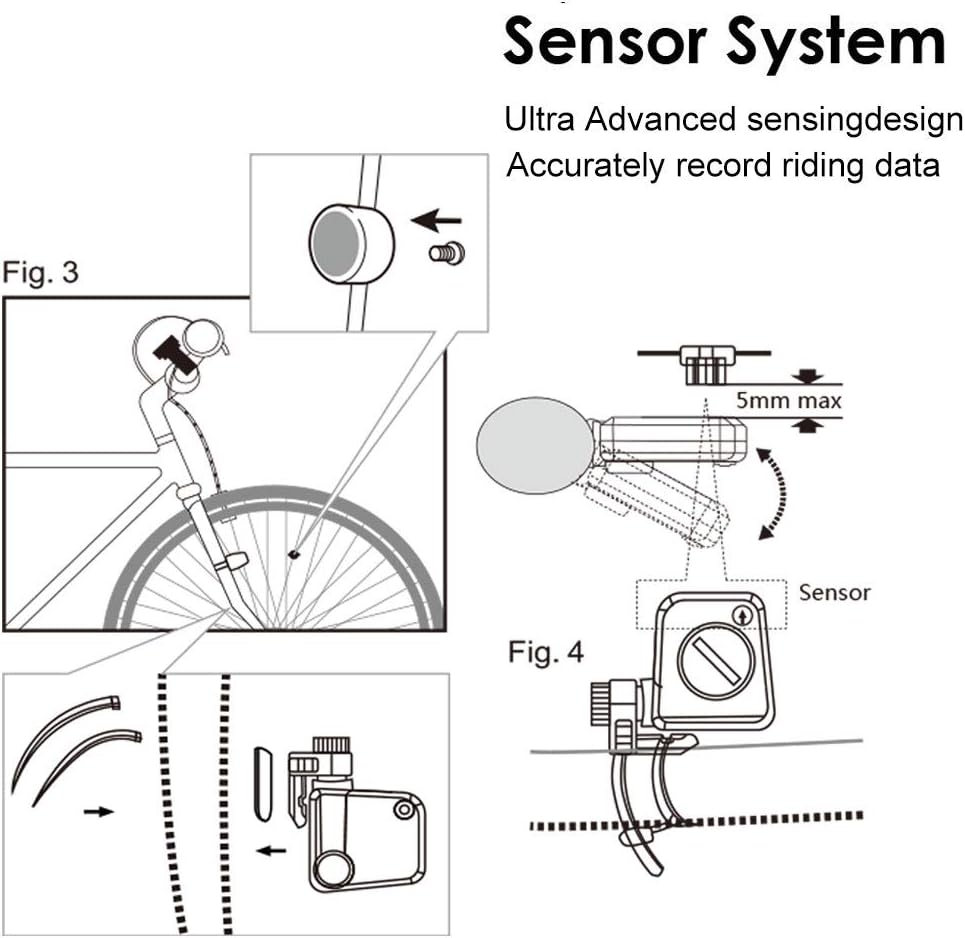 Sensor System

Ultra Advanced sensingdesign
Accurately record riding data

Fig. 3

5mm max

Sensor

Fig. 4