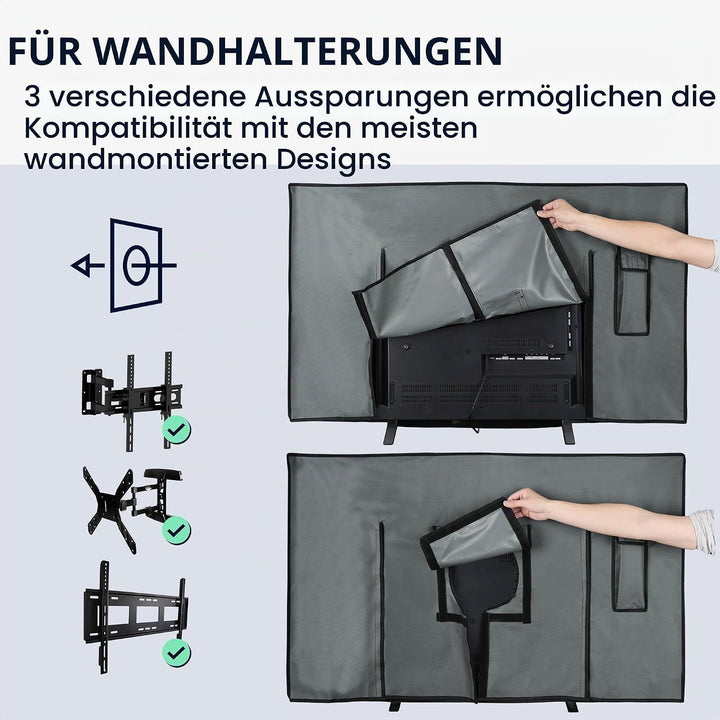 FÜR WANDHALTERUNGEN

3 verschiedene Aussparungen ermöglichen die Kompatibilität mit den meisten wandmontierten Designs