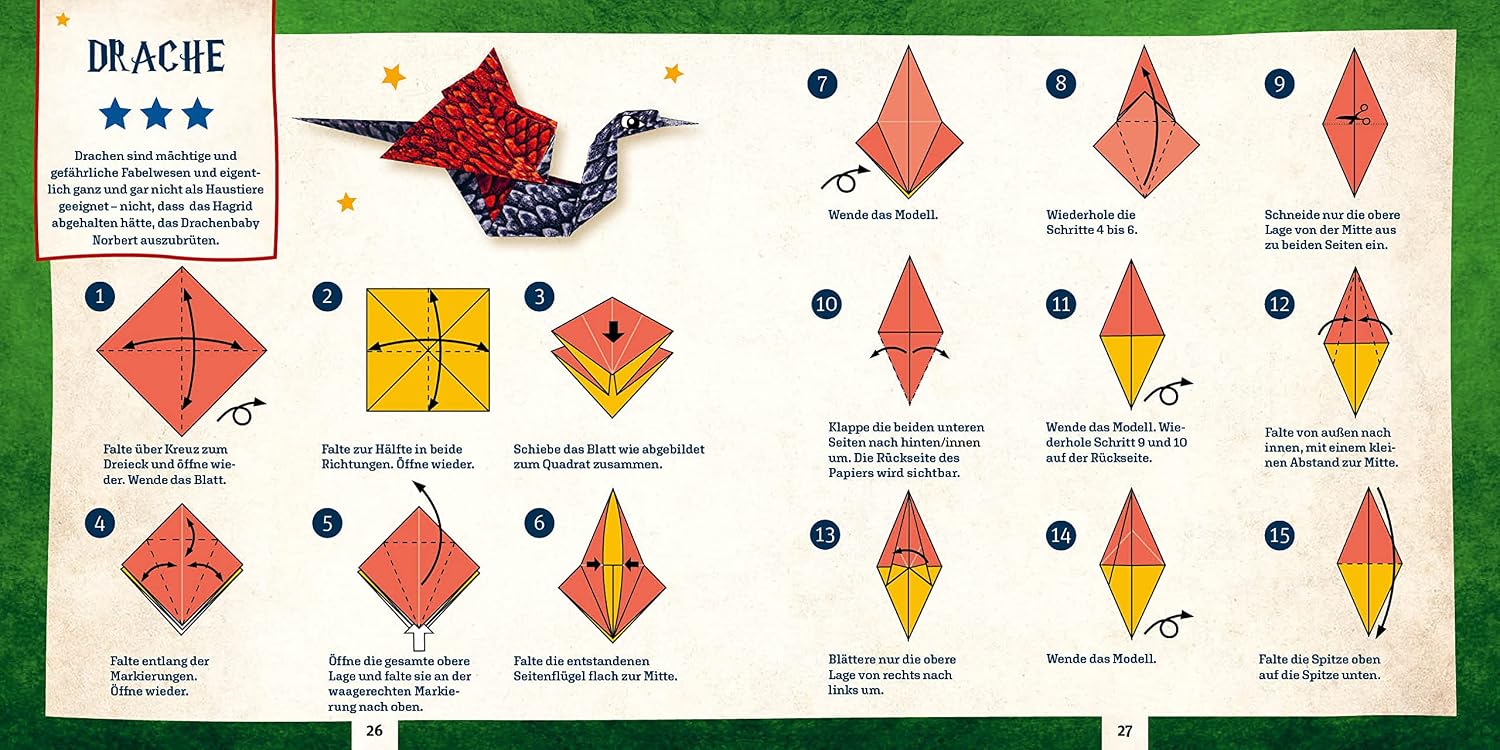 DRACHE

Drachen sind mächtige und gefährliche Fabelwesen und eigentlich ganz und gar nicht als Haustiere geeignet – nicht, dass das Hagrid abgehalten hätte, das Drachenbaby Norbert auszubrüten.

1
Falte über Kreuz zum Dreieck und öffne wieder. Wende das Blatt.

2
Falte zur Hälfte in beide Richtungen. Öffne wieder.

3
Schiebe das Blatt wie abgebildet zum Quadrat zusammen.

4
Falte entlang der Markierungen. Öffne wieder.

5
Öffne die gesamte obere Lage und falte sie an der waagerechten Markierung nach oben.

6
Falte die entstandenen Seitenflügel flach zur Mitte.

26

7
Wende das Modell.

8
Wiederhole die Schritte 4 bis 6.

9
Schneide nur die obere Lage von der Mitte aus zu beiden Seiten ein.

10
Klappe die beiden unteren Seiten nach hinten/innen um. Die Rückseite des Papiers wird sichtbar.

11
Wende das Modell. Wiederhole Schritt 9 und 10 auf der Rückseite.

12
Falte von außen nach innen, mit einem kleinen Abstand zur Mitte.

13
Blättere nur die obere Lage von rechts nach links um.

14
Wende das Modell.

15
Falte die Spitze oben auf die Spitze unten.

27