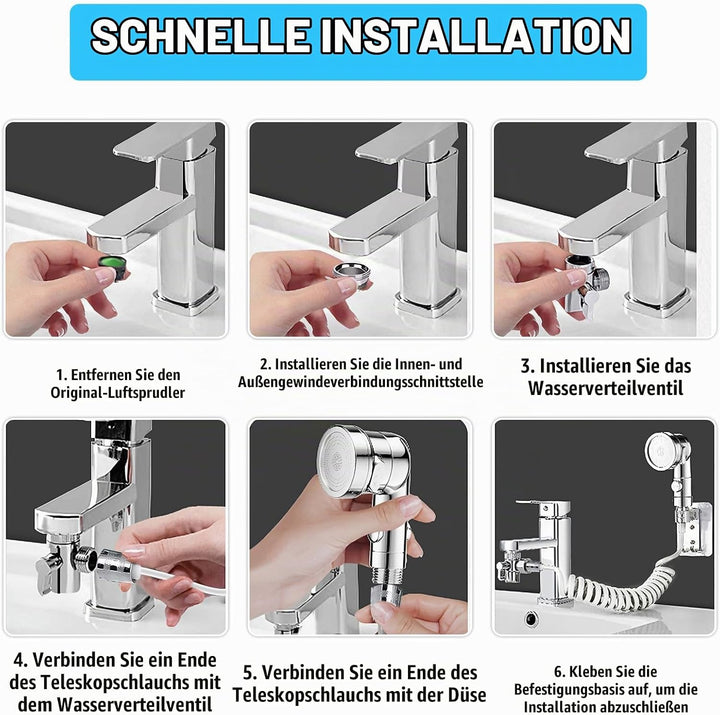 SCHNELLE INSTALLATION

1. Entfernen Sie den Original-Luftsprudler

2. Installieren Sie die Innen- und Außengewindeverbindungsschnittstelle

3. Installieren Sie das Wasserverteilventil

4. Verbinden Sie ein Ende des Teleskopschlauchs mit dem Wasserverteilventil

5. Verbinden Sie ein Ende des Teleskopschlauchs mit der Düse

6. Kleben Sie die Befestigungsbasis auf, um die Installation abzuschließen