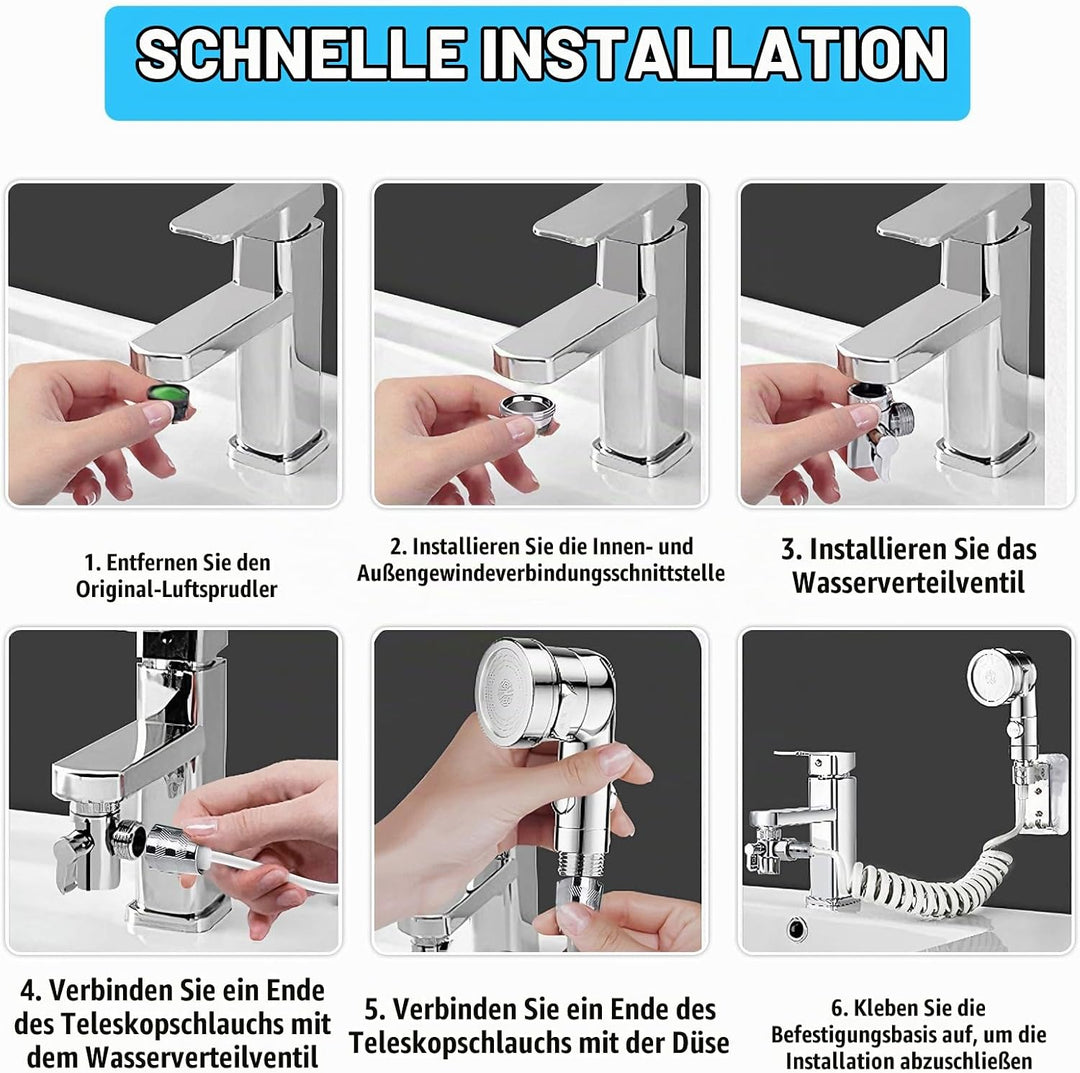 SCHNELLE INSTALLATION

1. Entfernen Sie den Original-Luftsprudler

2. Installieren Sie die Innen- und Außengewindeverbindungsschnittstelle

3. Installieren Sie das Wasserverteilventil

4. Verbinden Sie ein Ende des Teleskopschlauchs mit dem Wasserverteilventil

5. Verbinden Sie ein Ende des Teleskopschlauchs mit der Düse

6. Kleben Sie die Befestigungsbasis auf, um die Installation abzuschließen