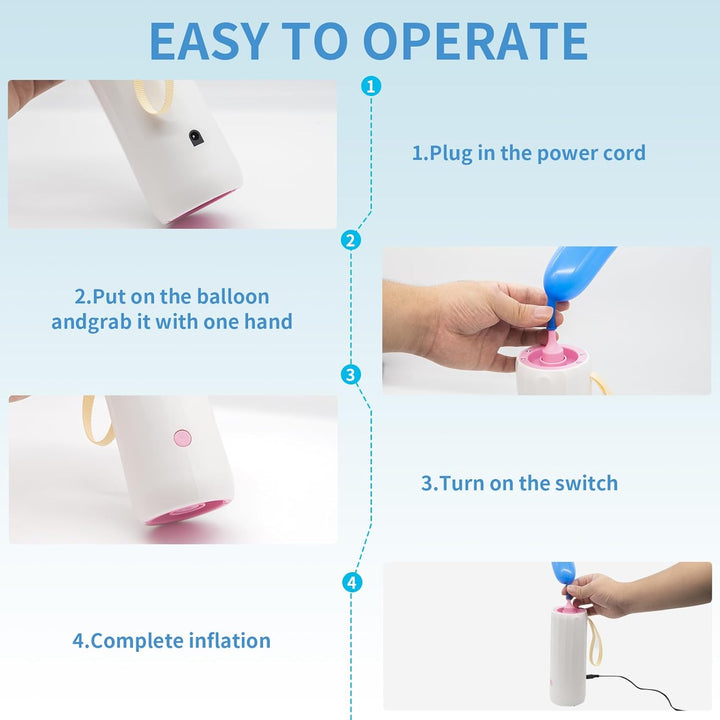 EASY TO OPERATE

1

1.Plug in the power cord

2

2.Put on the balloon andgrab it with one hand

3

3.Turn on the switch

4

4.Complete inflation