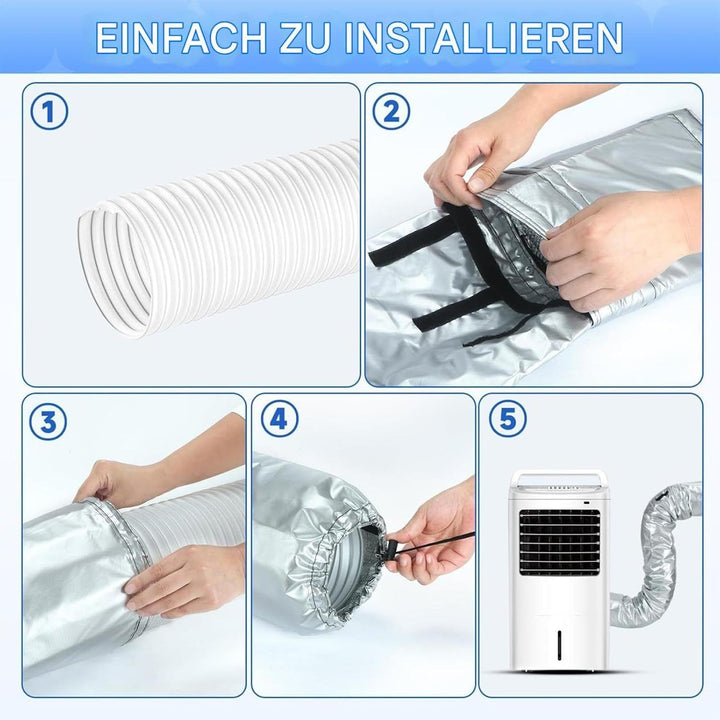 EINFACH ZU INSTALLIEREN

1

2

3

4

5