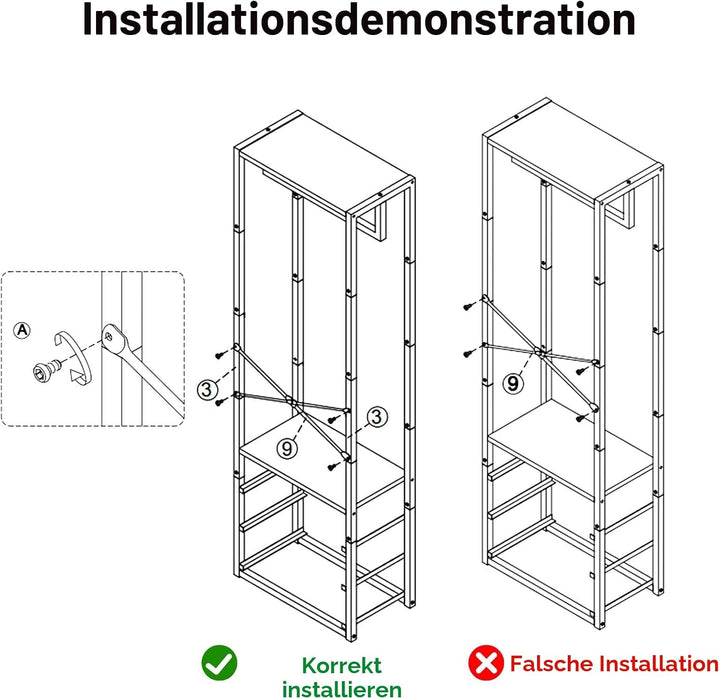 Installationsdemonstration

A

3

3

9

9

Korrekt installieren

Falsche Installation