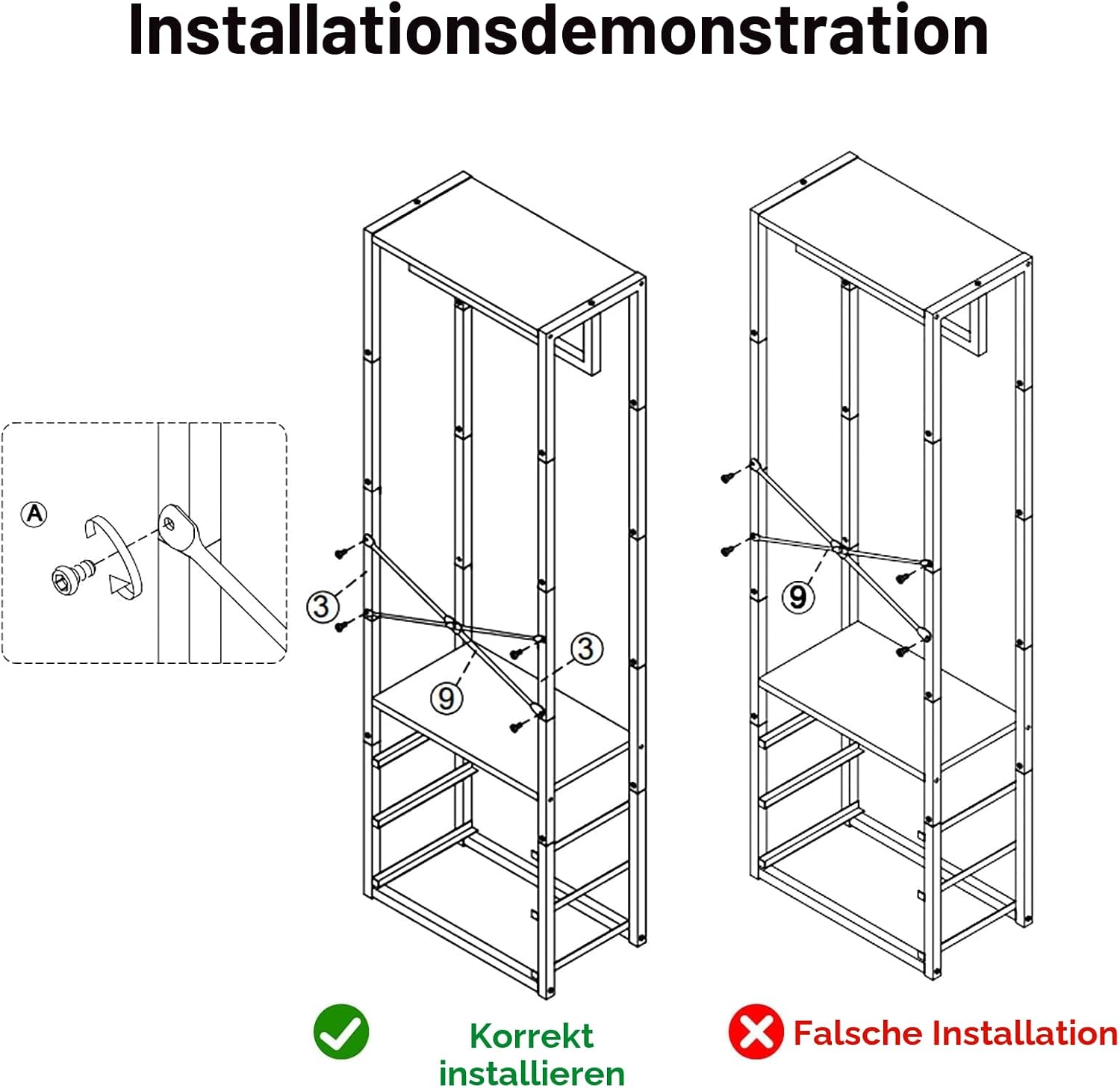 Installationsdemonstration

A

3

3

9

9

Korrekt installieren

Falsche Installation