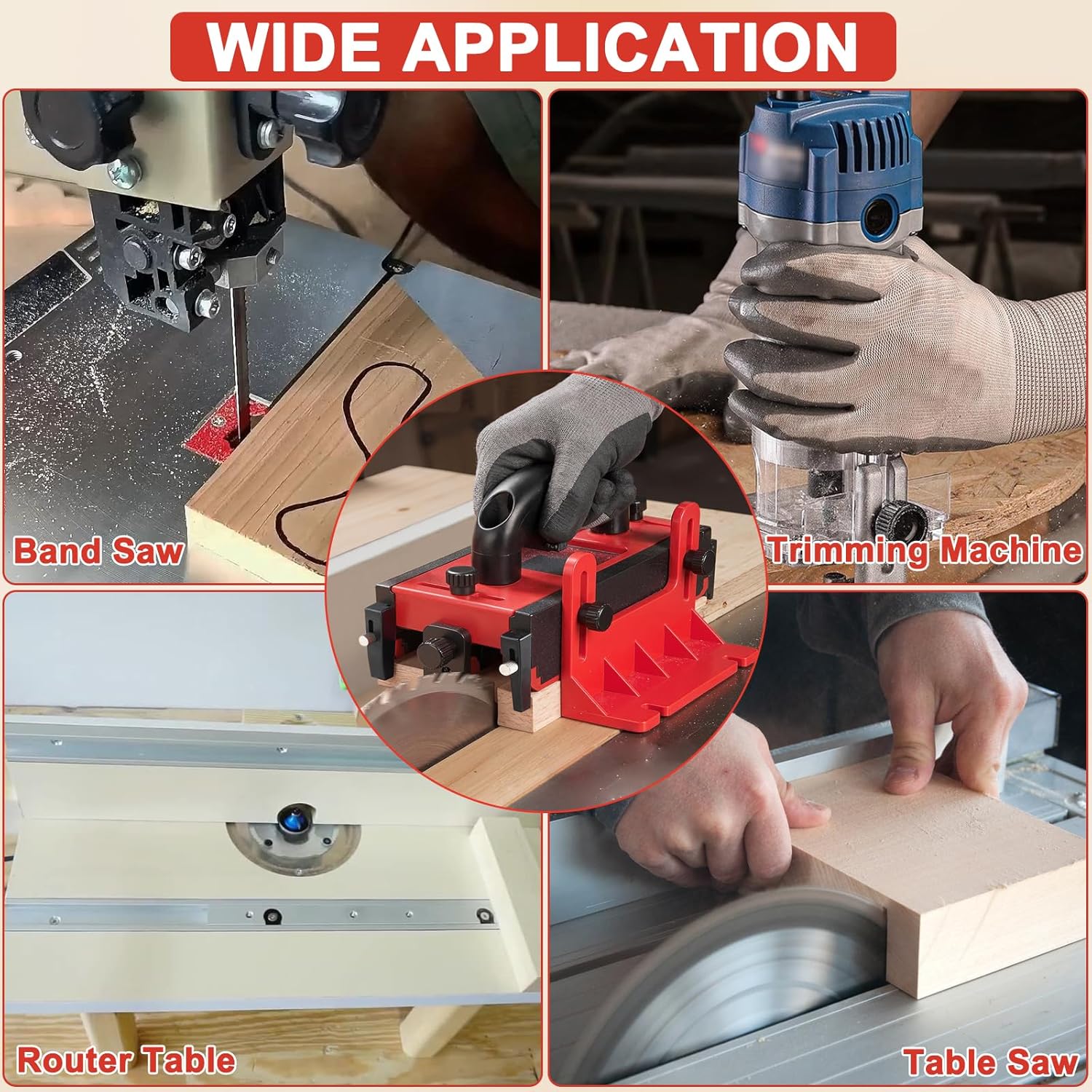 WIDE APPLICATION

Band Saw

Trimming Machine

Router Table

Table Saw