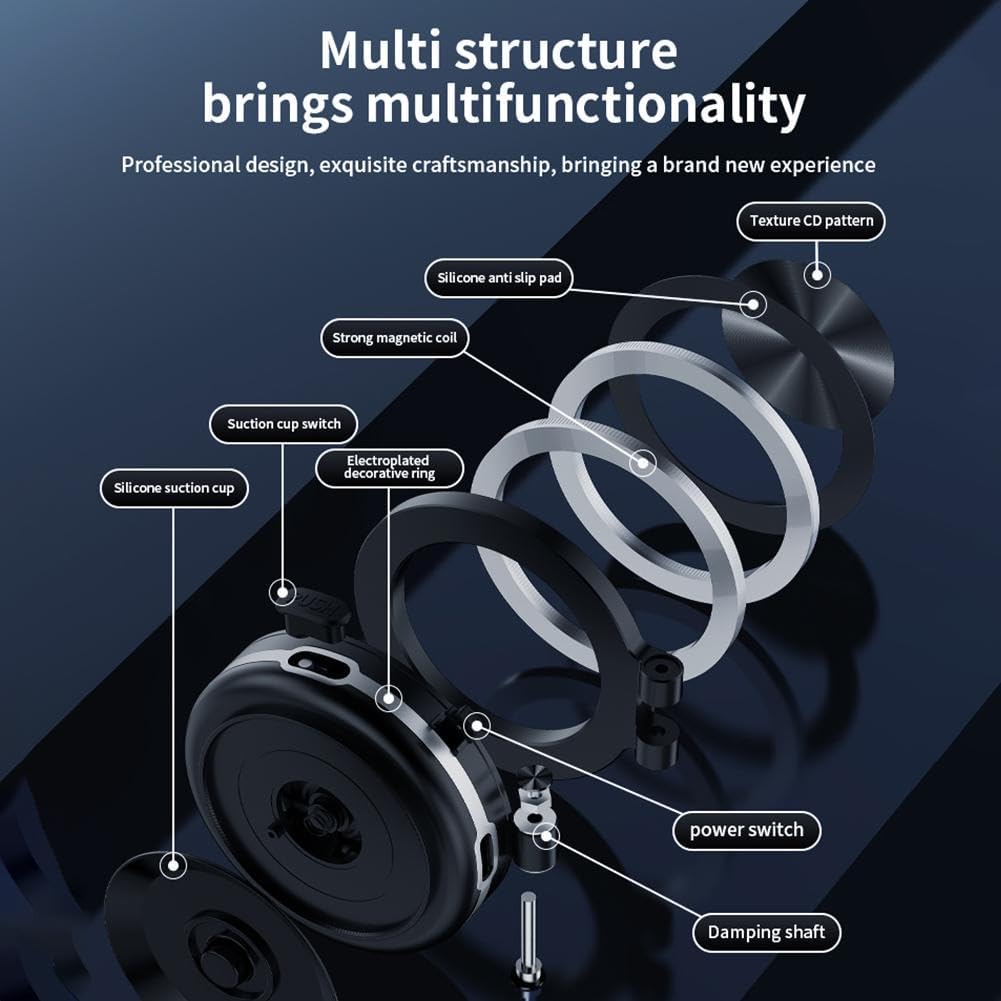 Multi structure brings multifunctionality

Professional design, exquisite craftsmanship, bringing a brand new experience

Texture CD pattern

Silicone anti slip pad

Strong magnetic coil

Suction cup switch

Electroplated decorative ring

Silicone suction cup

PUSH

power switch

Damping shaft