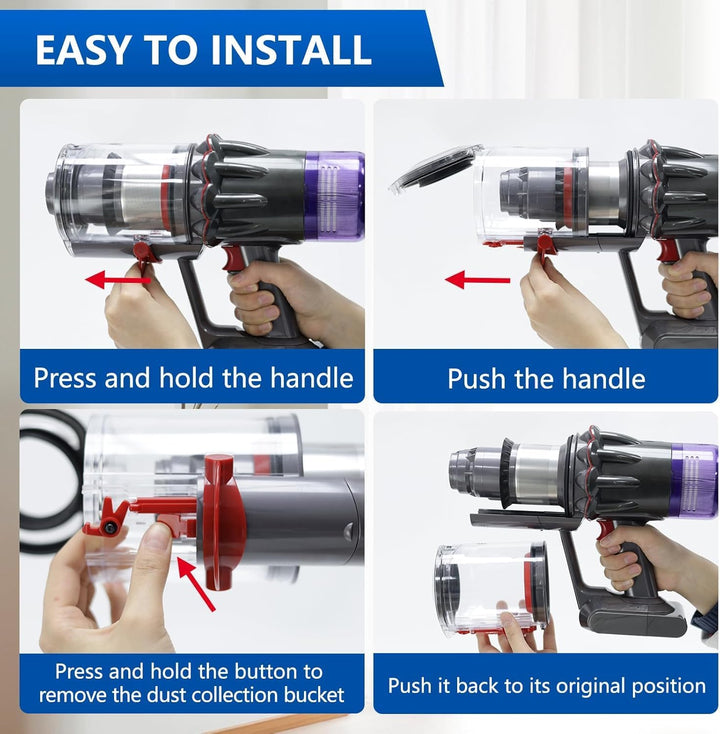 EASY TO INSTALL

Press and hold the handle

Push the handle

Press and hold the button to remove the dust collection bucket

Push it back to its original position