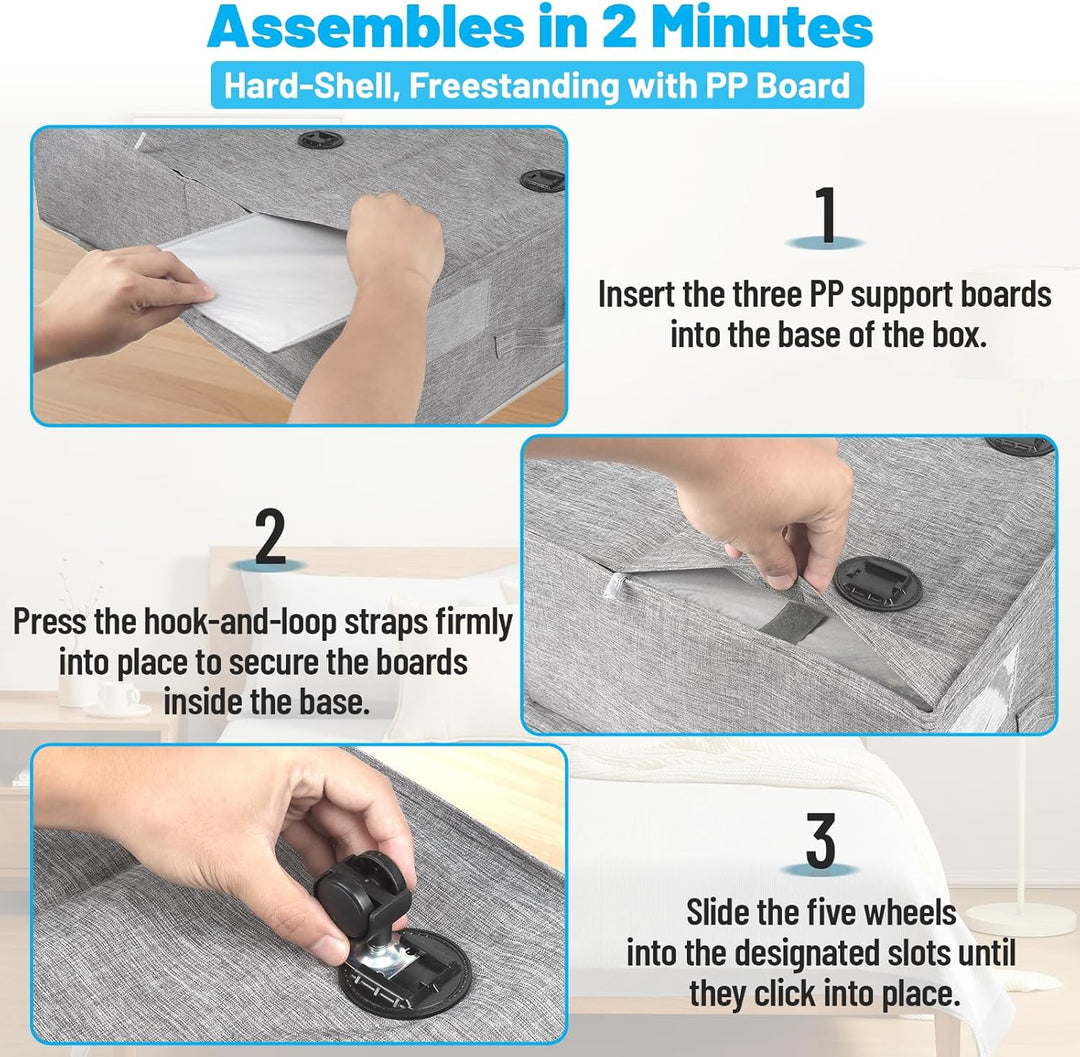 Assembles in 2 Minutes

Hard-Shell, Freestanding with PP Board

1

Insert the three PP support boards into the base of the box.

2

Press the hook-and-loop straps firmly into place to secure the boards inside the base.

3

Slide the five wheels into the designated slots until they click into place.