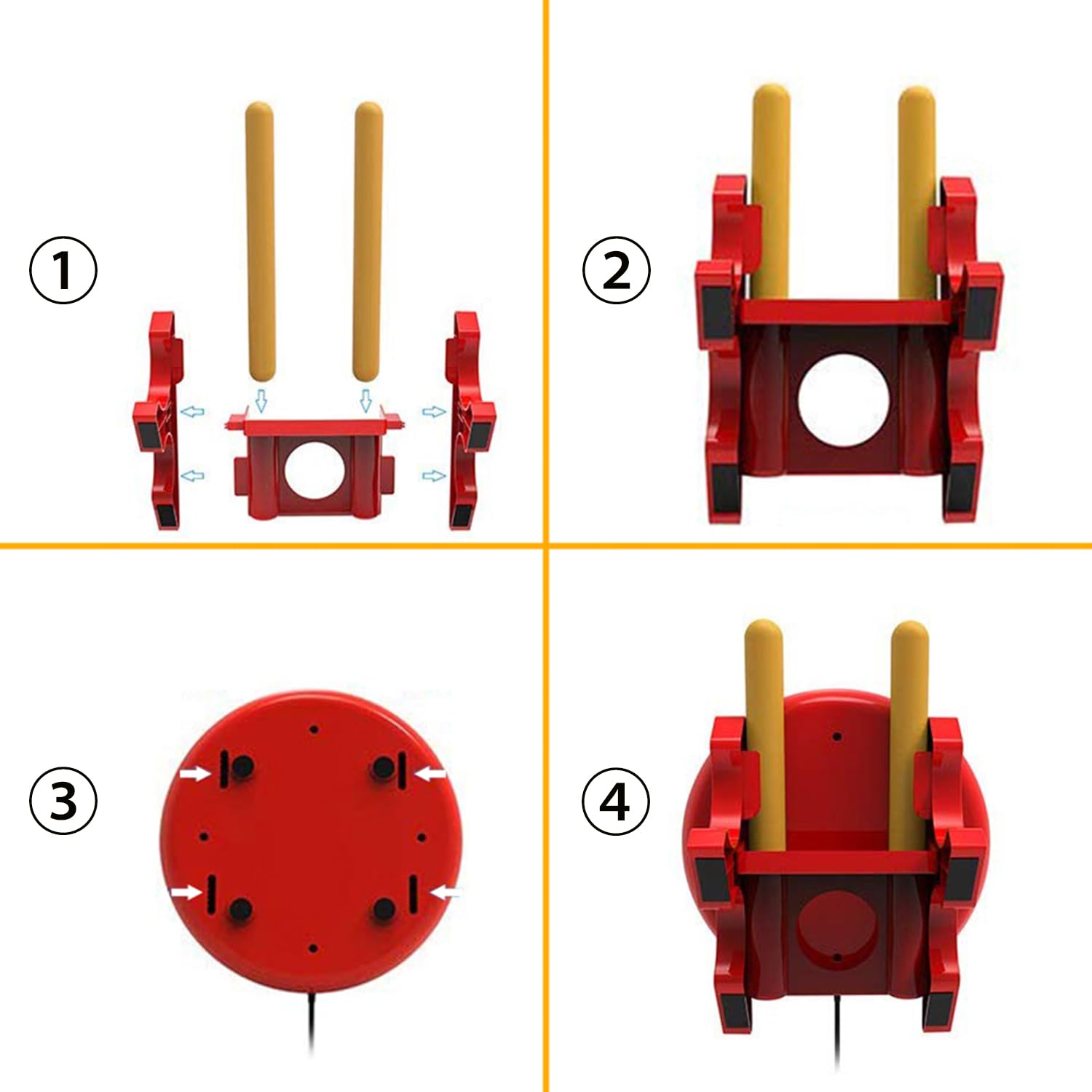 ①

②

③

④