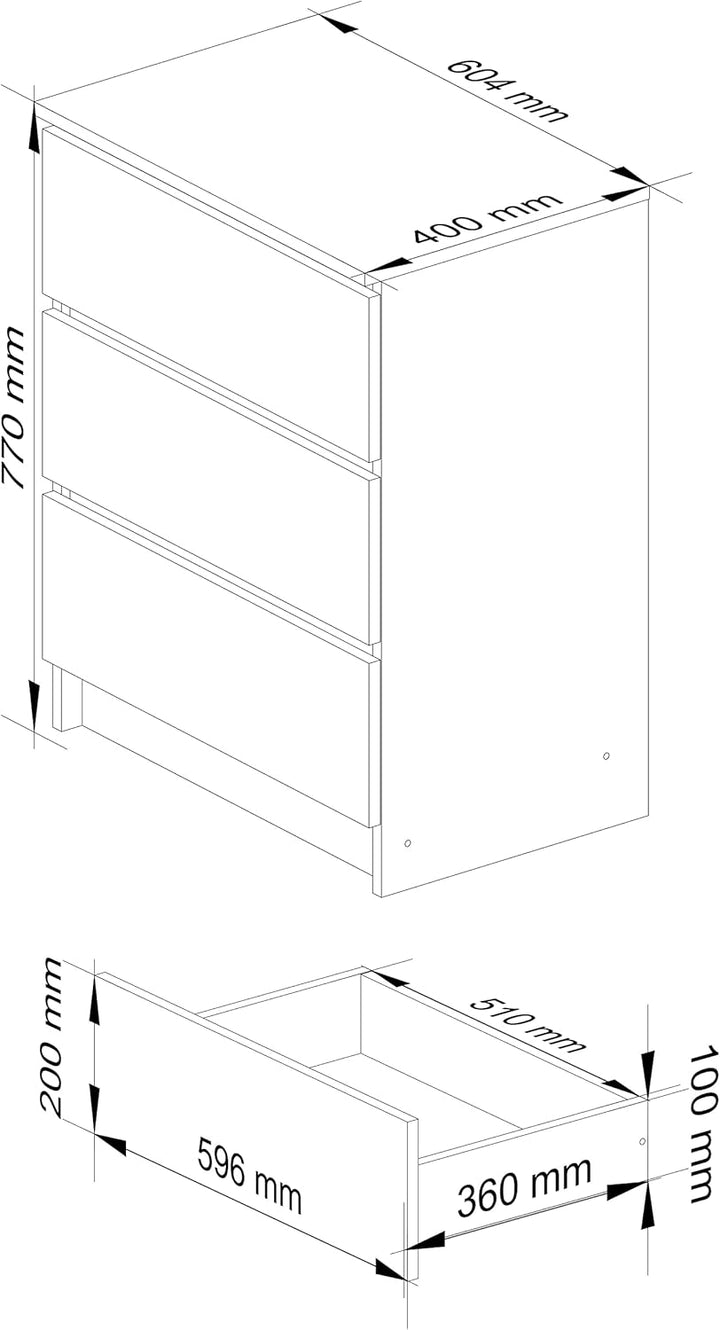 604 mm
400 mm
770 mm
200 mm
510 mm
100 mm
596 mm
360 mm