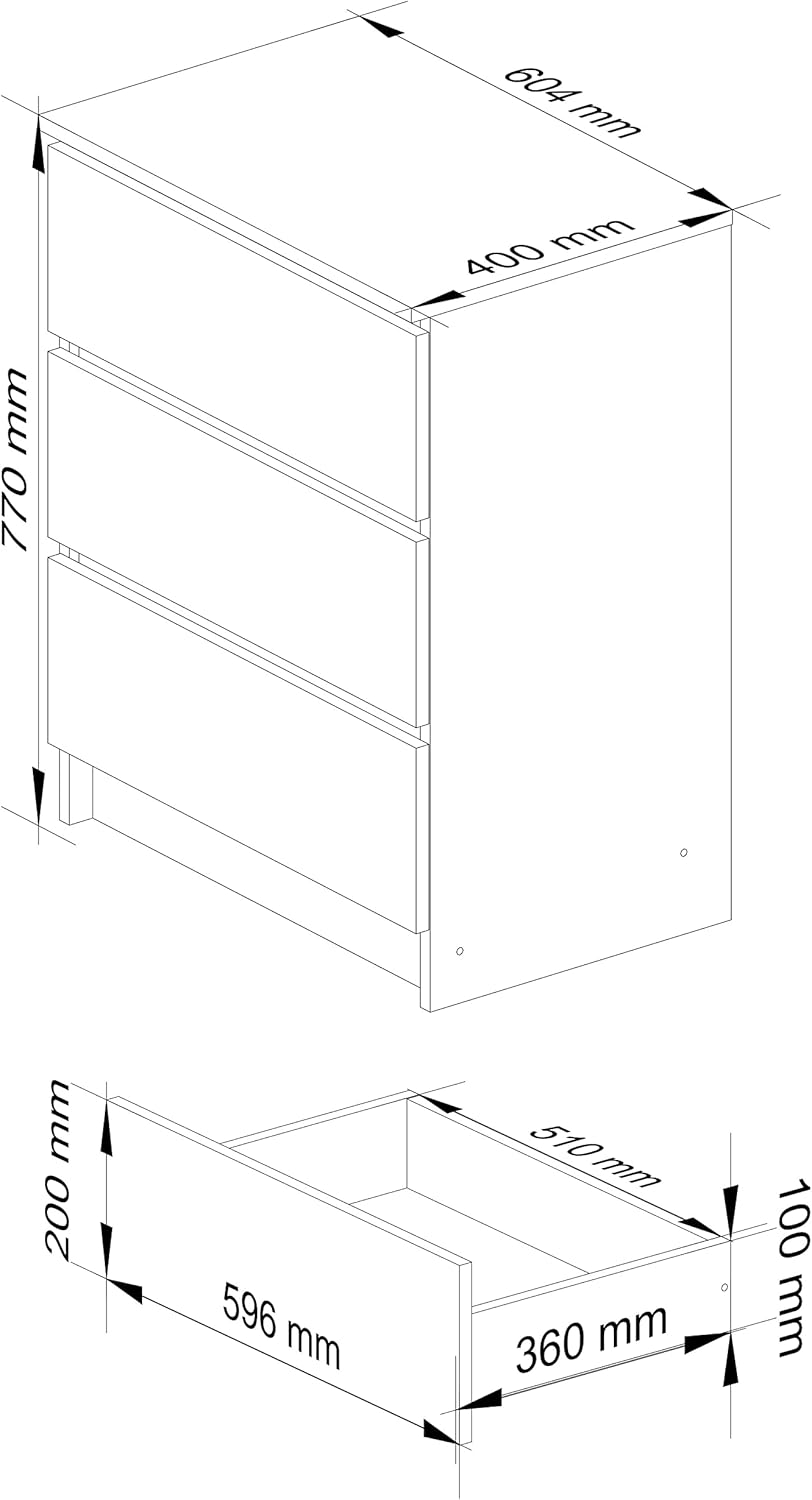 604 mm
400 mm
770 mm
200 mm
510 mm
100 mm
596 mm
360 mm