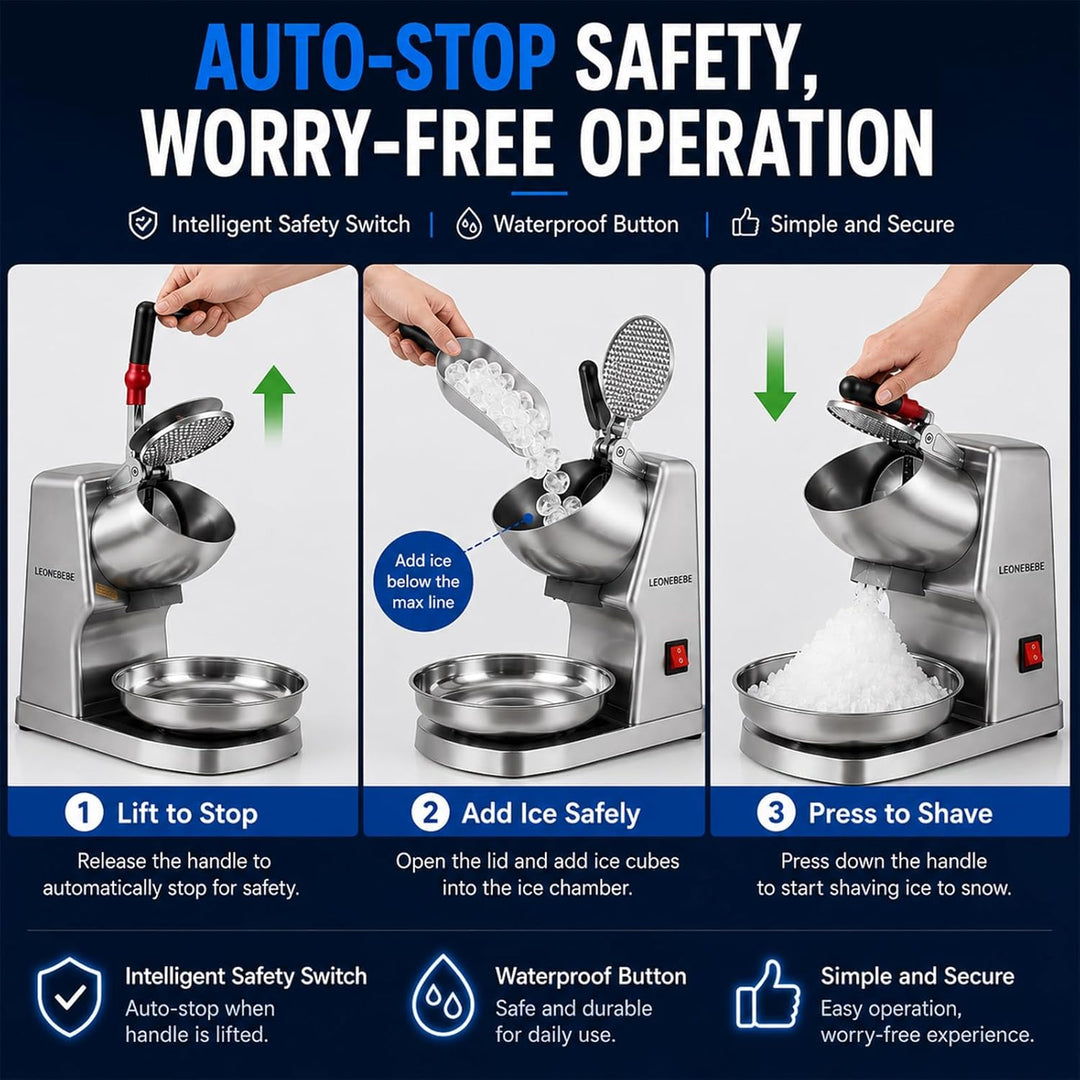 AUTO-STOP SAFETY, WORRY-FREE OPERATION

Intelligent Safety Switch | Waterproof Button | Simple and Secure

LEONEBEBE

Add ice below the max line

LEONEBEBE

LEONEBEBE

1 Lift to Stop

Release the handle to automatically stop for safety.

2 Add Ice Safely

Open the lid and add ice cubes into the ice chamber.

3 Press to Shave

Press down the handle to start shaving ice to snow.

Intelligent Safety Switch
Auto-stop when handle is lifted.

Waterproof Button
Safe and durable for daily use.

Simple and Secure
Easy operation, worry-free experience.