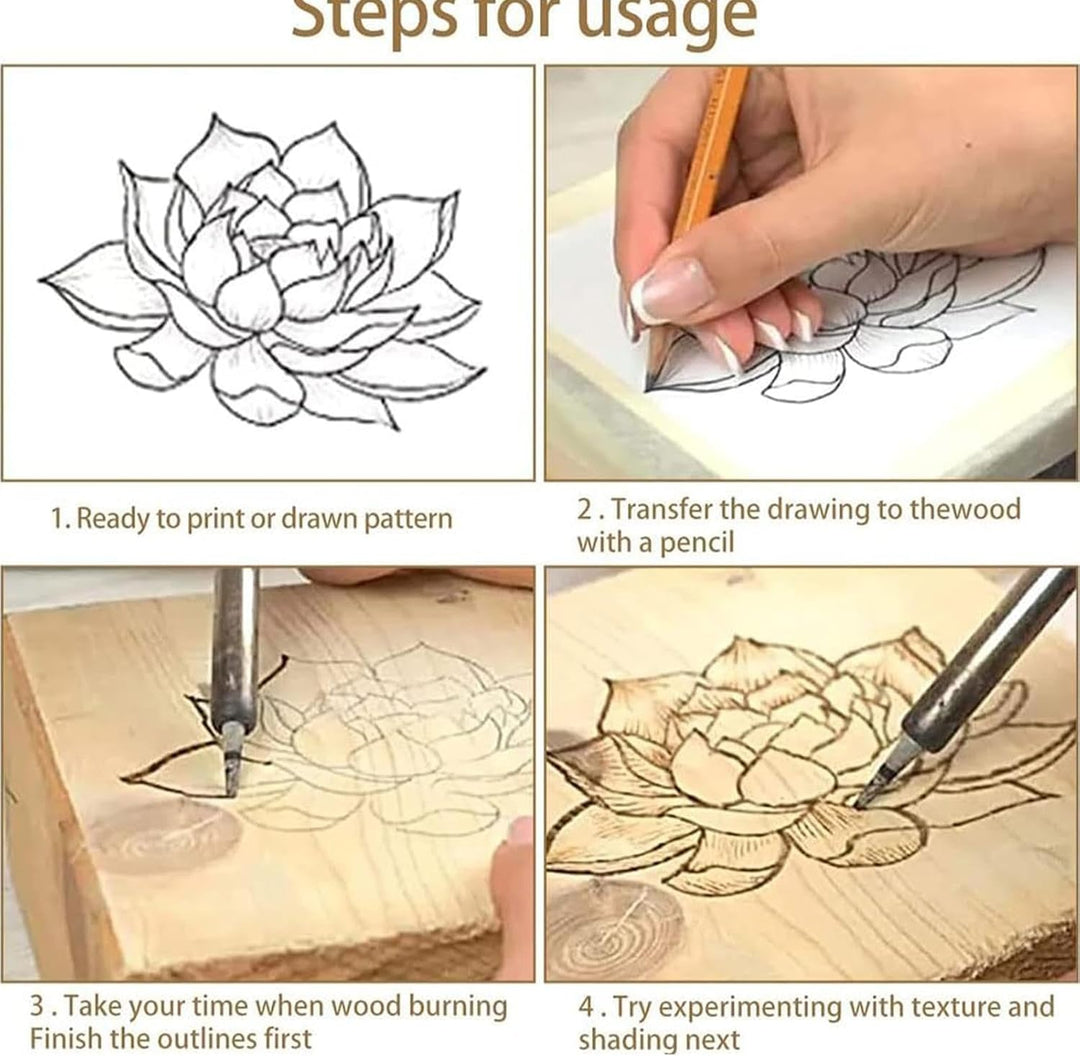 Steps for usage

1. Ready to print or drawn pattern

2 . Transfer the drawing to thewood with a pencil

3 . Take your time when wood burning Finish the outlines first

4 . Try experimenting with texture and shading next