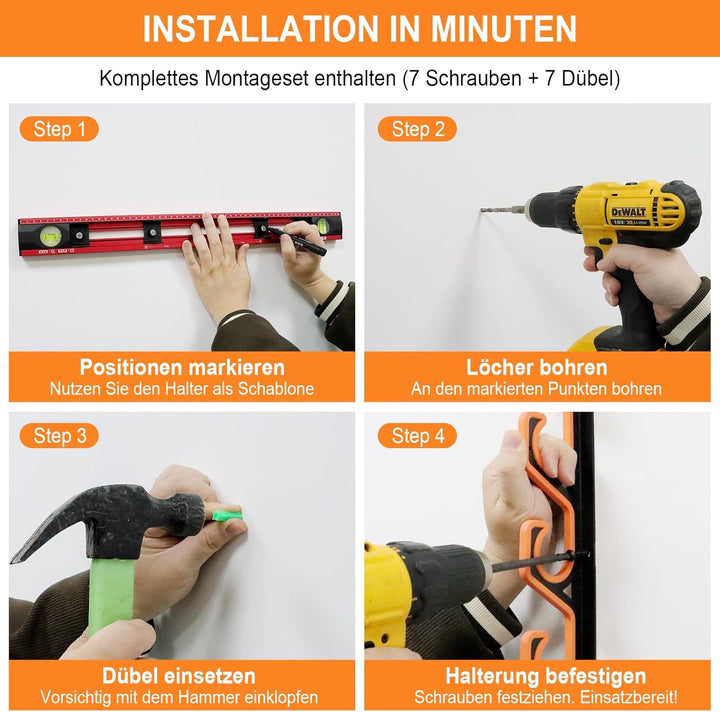 INSTALLATION IN MINUTEN

Komplettes Montageset enthalten (7 Schrauben + 7 Dübel)

Step 1

Positionen markieren
Nutzen Sie den Halter als Schablone

Step 2

DEWALT

Löcher bohren
An den markierten Punkten bohren

Step 3

Dübel einsetzen
Vorsichtig mit dem Hammer einklopfen

Step 4

Halterung befestigen
Schrauben festziehen. Einsatzbereit!