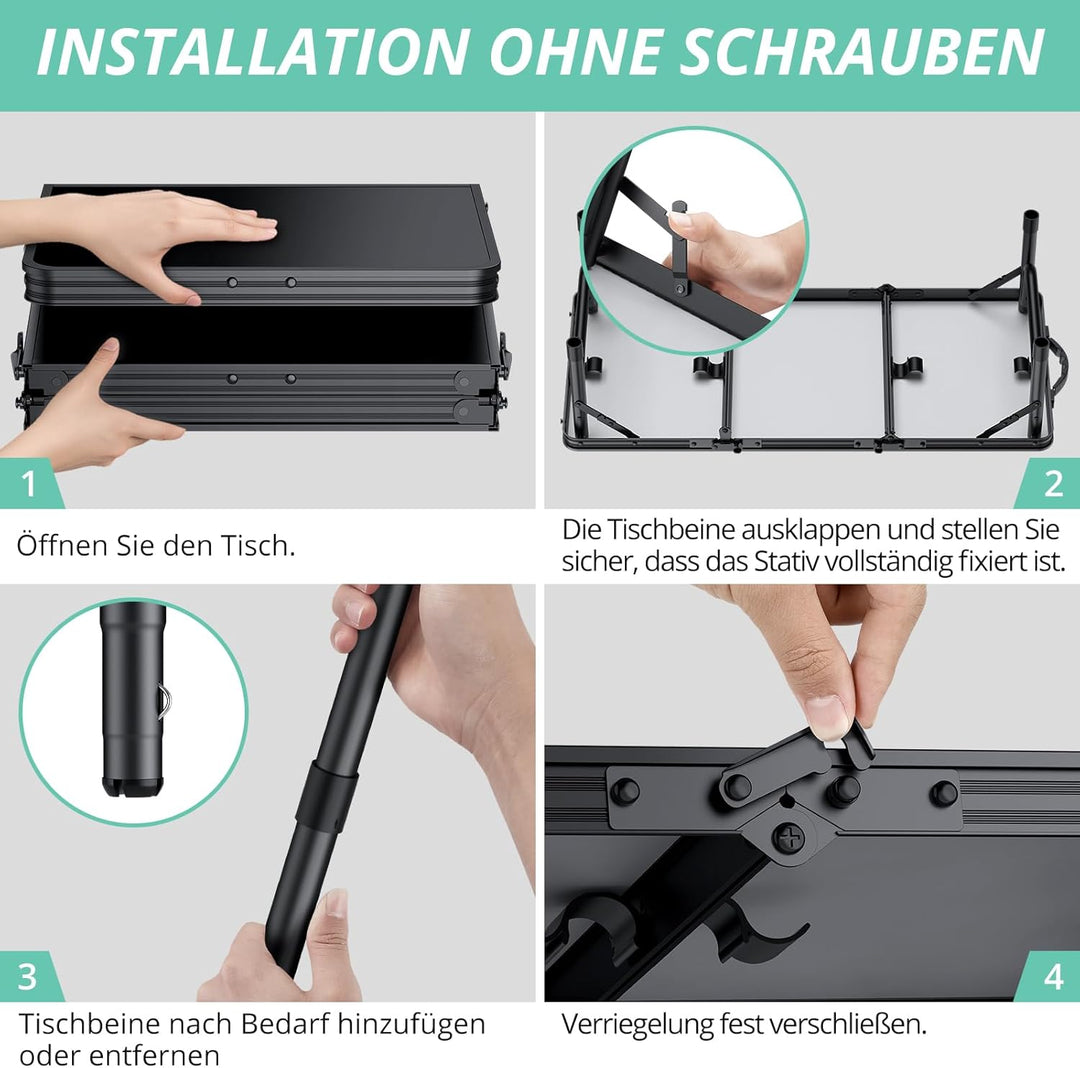 INSTALLATION OHNE SCHRAUBEN

1

Öffnen Sie den Tisch.

2

Die Tischbeine ausklappen und stellen Sie sicher, dass das Stativ vollständig fixiert ist.

3

Tischbeine nach Bedarf hinzufügen oder entfernen

4

Verriegelung fest verschließen.