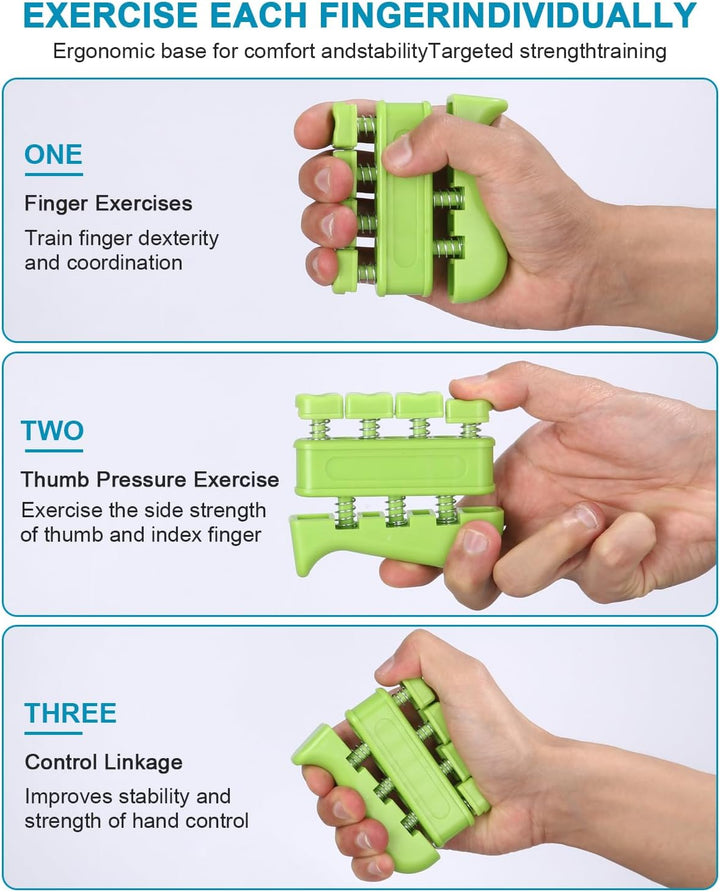 EXERCISE EACH FINGERINDIVIDUALLY

Ergonomic base for comfort andstabilityTargeted strengthtraining

ONE

Finger Exercises

Train finger dexterity and coordination

TWO

Thumb Pressure Exercise

Exercise the side strength of thumb and index finger

THREE

Control Linkage

Improves stability and strength of hand control