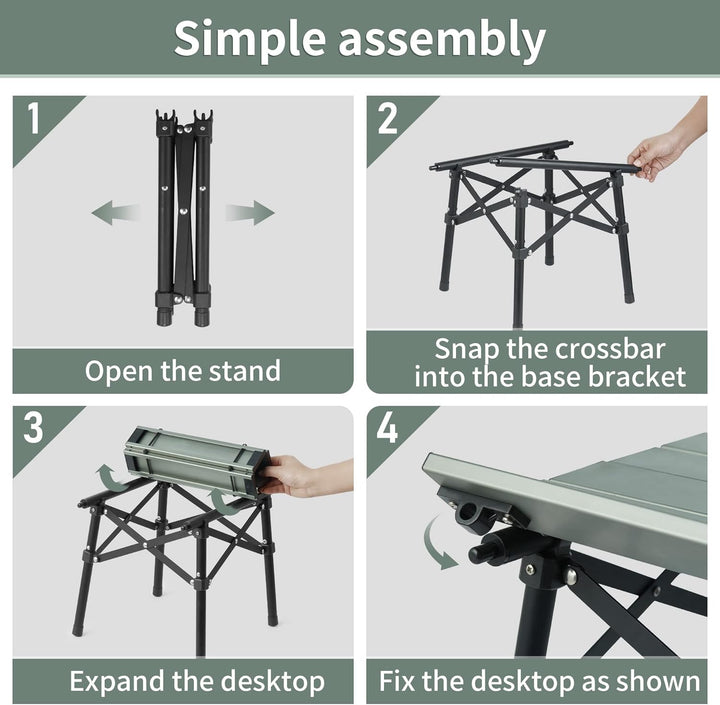 Simple assembly

1

Open the stand

2

Snap the crossbar into the base bracket

3

Expand the desktop

4

Fix the desktop as shown