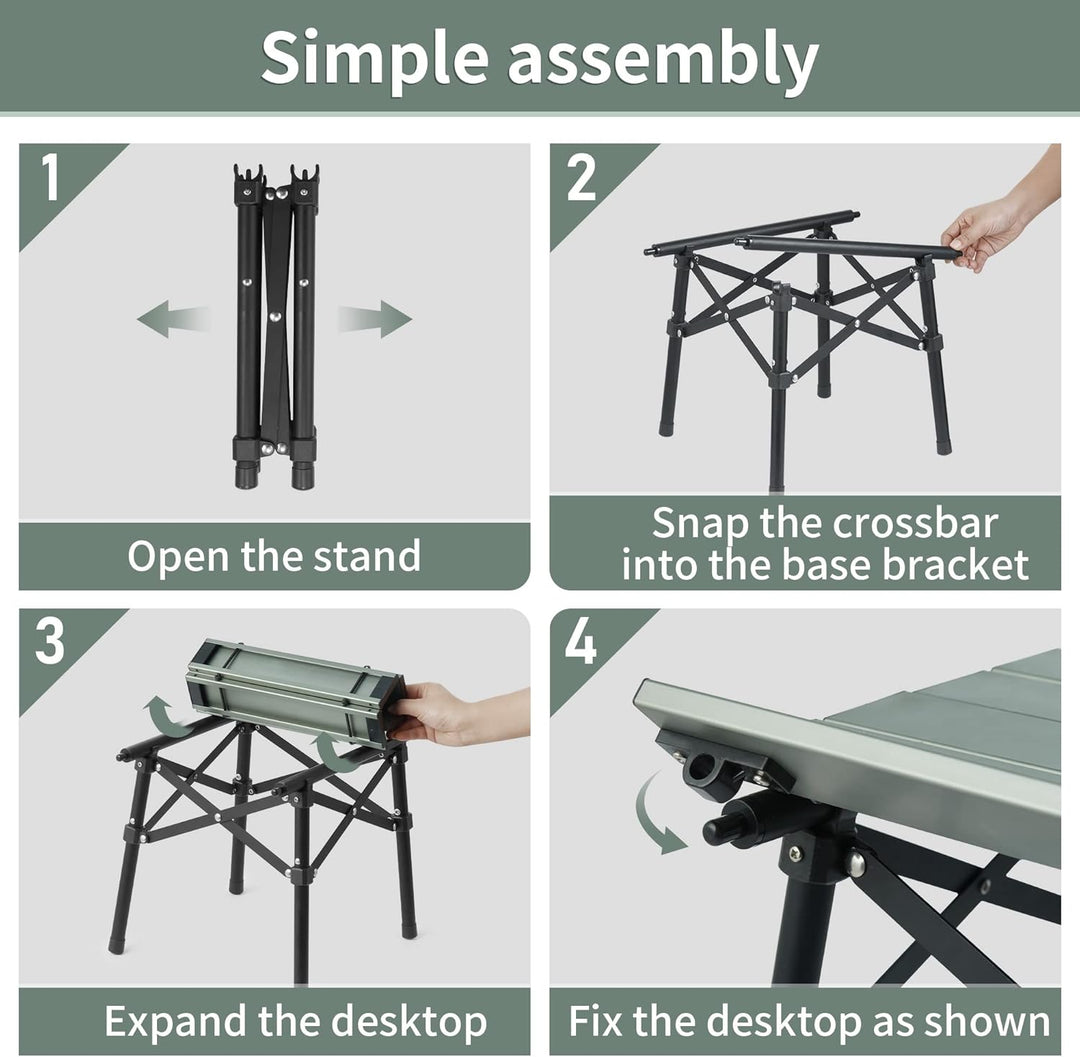 Simple assembly

1

Open the stand

2

Snap the crossbar into the base bracket

3

Expand the desktop

4

Fix the desktop as shown