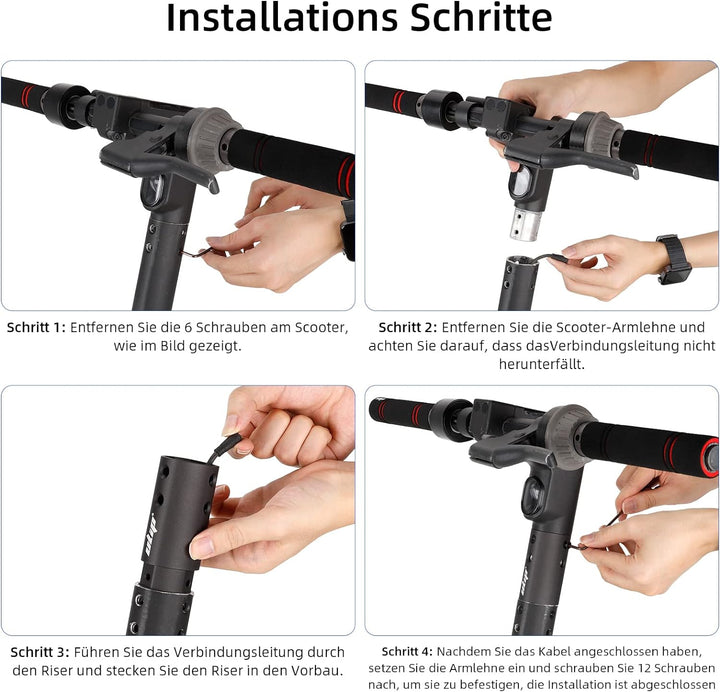 Installations Schritte

Schritt 1: Entfernen Sie die 6 Schrauben am Scooter, wie im Bild gezeigt.

Schritt 2: Entfernen Sie die Scooter-Armlehne und achten Sie darauf, dass dasVerbindungsleitung nicht herunterfällt.

ulip

Schritt 3: Führen Sie das Verbindungsleitung durch den Riser und stecken Sie den Riser in den Vorbau.

ulip

Schritt 4: Nachdem Sie das Kabel angeschlossen haben, setzen Sie die Armlehne ein und schrauben Sie 12 Schrauben nach, um sie zu befestigen, die Installation ist abgeschlossen