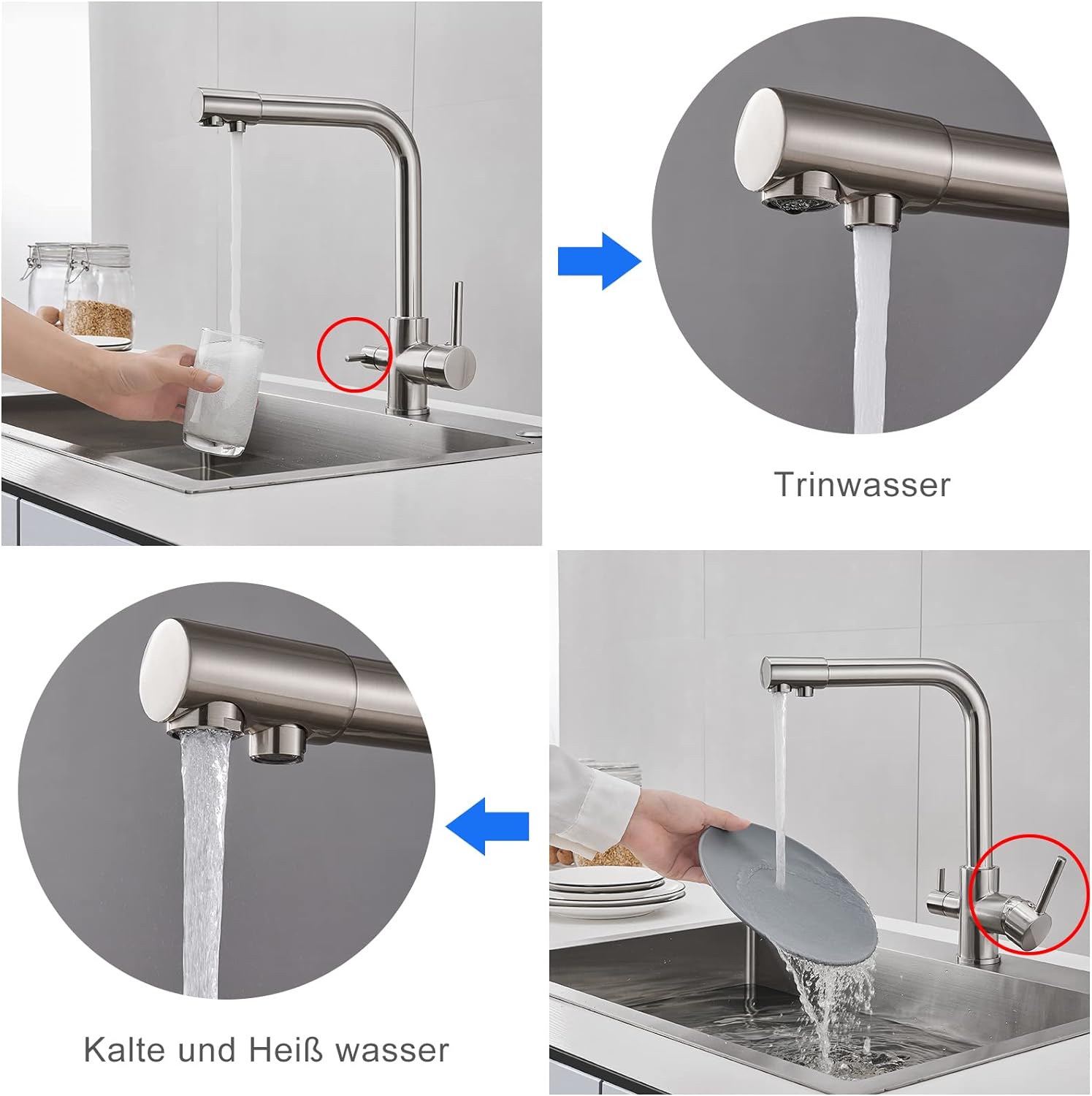 Trinwasser

Kalte und Heiß wasser