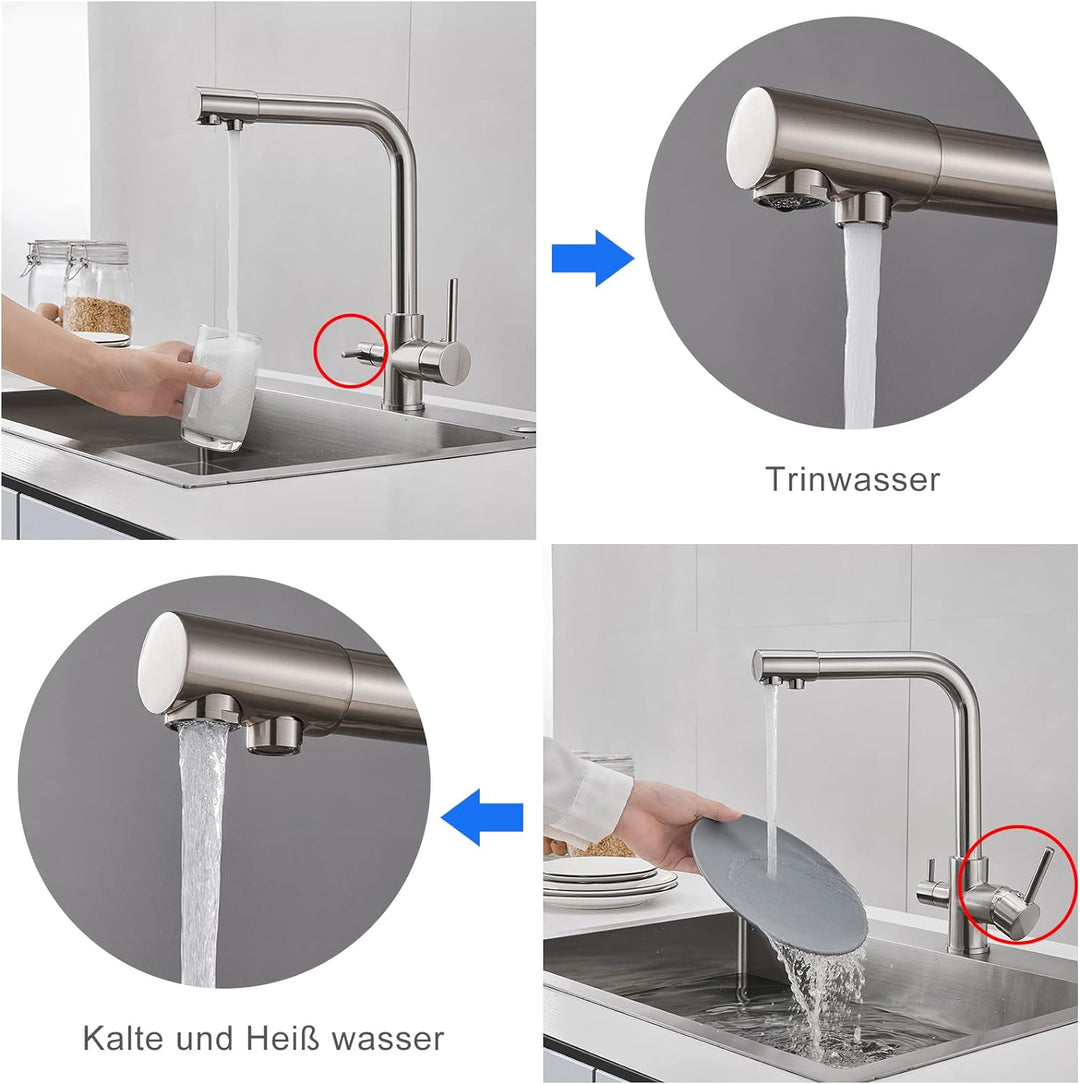 Trinwasser

Kalte und Heiß wasser