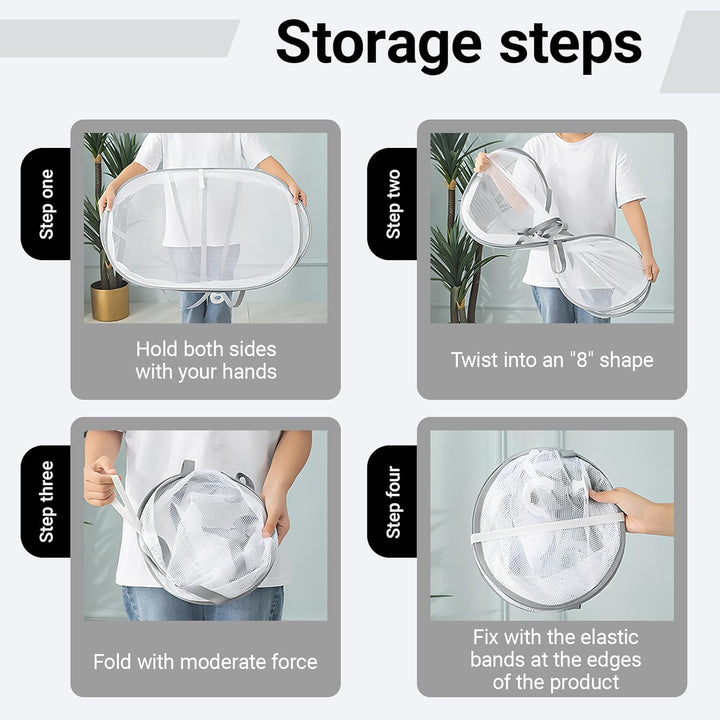 Storage steps

Step one

Hold both sides with your hands

Step two

Twist into an "8" shape

Step three

Fold with moderate force

Step four

Fix with the elastic bands at the edges of the product