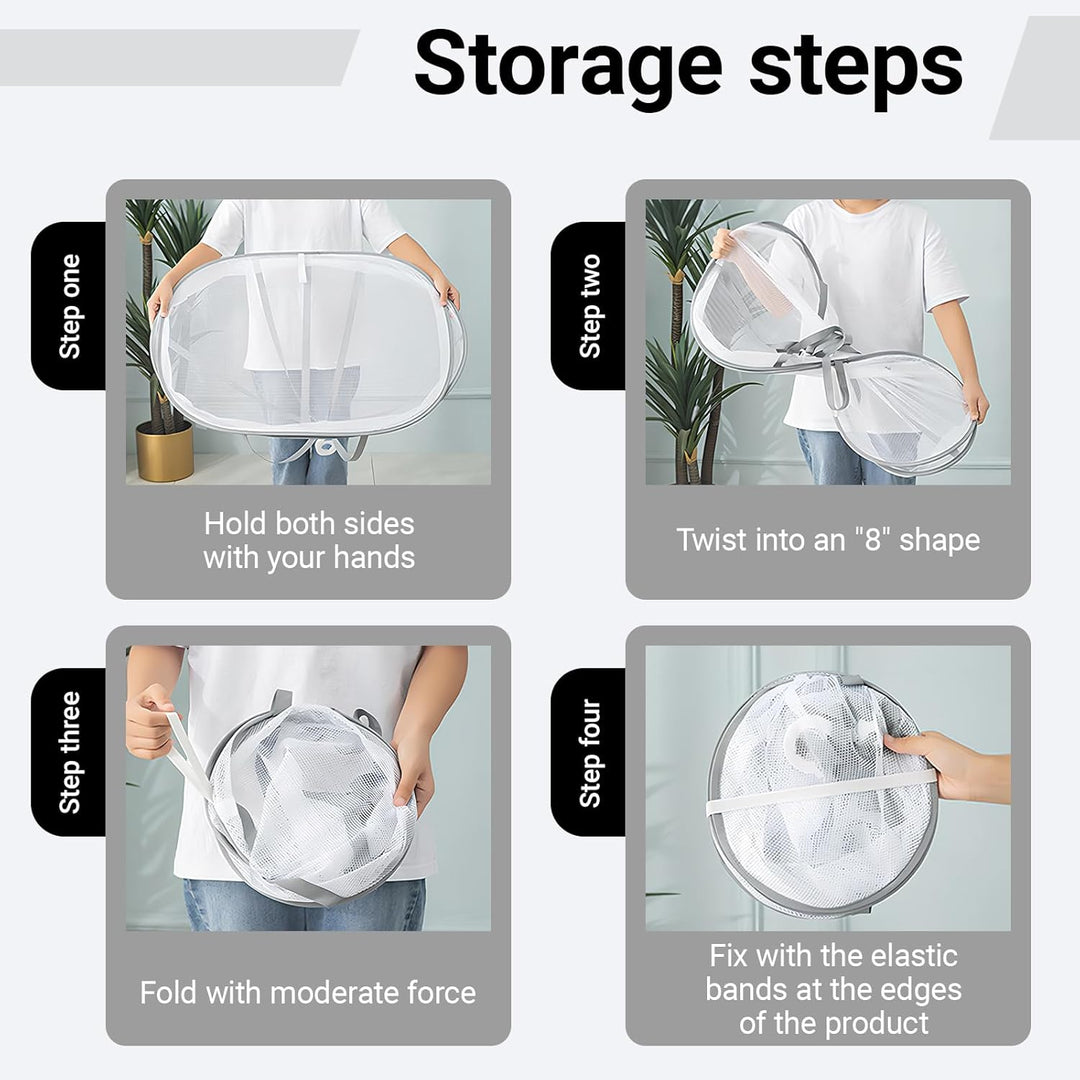 Storage steps

Step one

Hold both sides with your hands

Step two

Twist into an "8" shape

Step three

Fold with moderate force

Step four

Fix with the elastic bands at the edges of the product