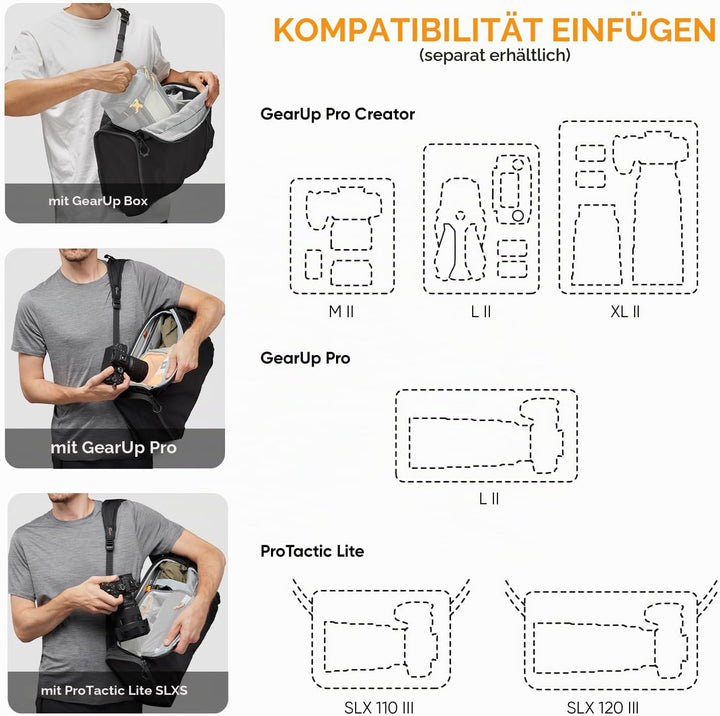 mit GearUp Box

mit GearUp Pro

mit ProTactic Lite SLXS

KOMPATIBILITÄT EINFÜGEN
(separat erhältlich)

GearUp Pro Creator

M II

L II

XL II

GearUp Pro

L II

ProTactic Lite

SLX 110 III

SLX 120 III