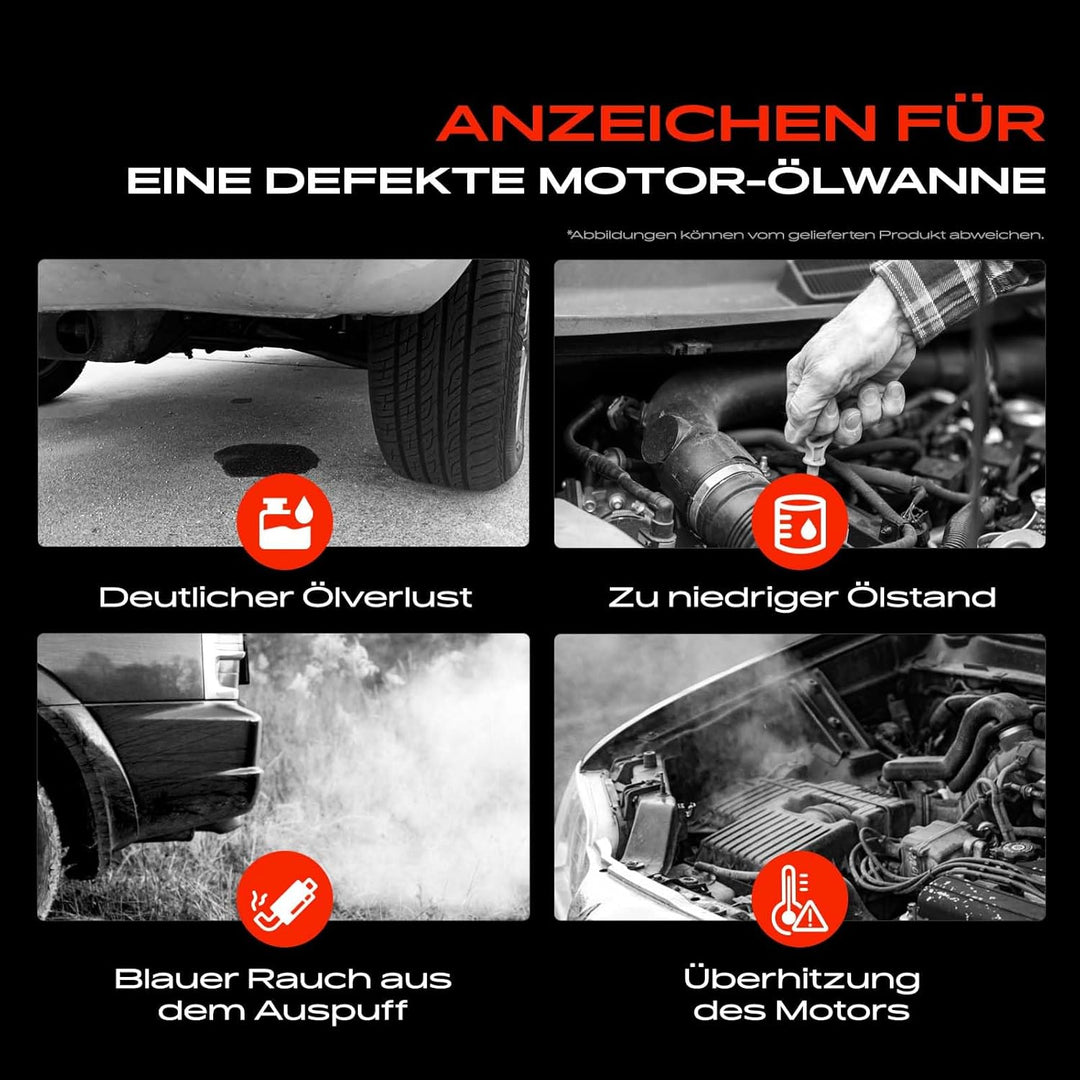 ANZEICHEN FÜR
EINE DEFEKTE MOTOR-ÖLWANNE

*Abbildungen können vom gelieferten Produkt abweichen.

Deutlicher Ölverlust

Zu niedriger Ölstand

Blauer Rauch aus dem Auspuff

Überhitzung des Motors