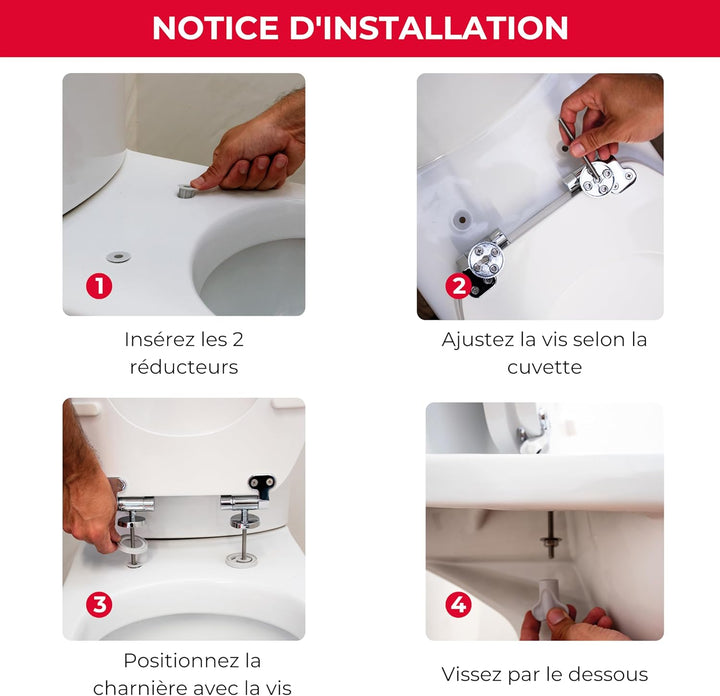 NOTICE D'INSTALLATION

1

Insérez les 2 réducteurs

2

Ajustez la vis selon la cuvette

3

Positionnez la charnière avec la vis

4

Vissez par le dessous