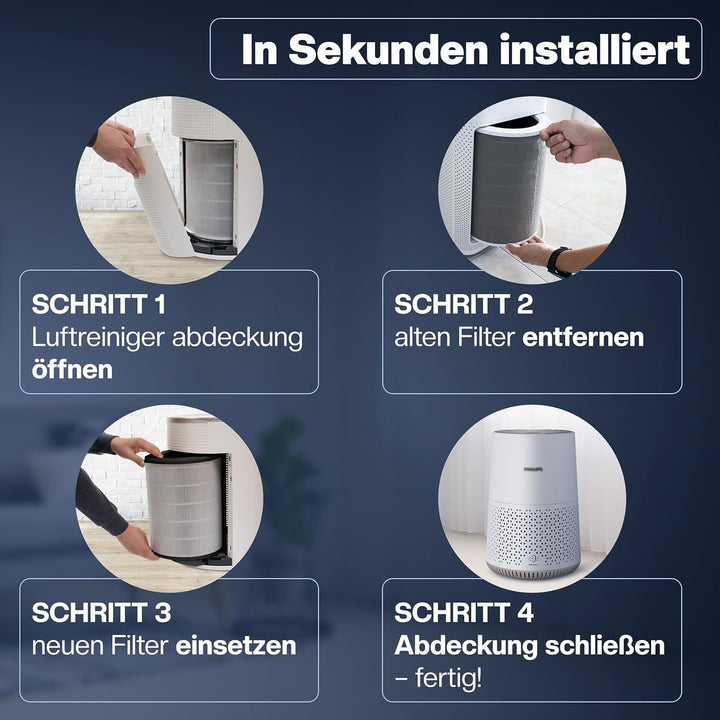 In Sekunden installiert

SCHRITT 1
Luftreiniger abdeckung öffnen

SCHRITT 2
alten Filter entfernen

SCHRITT 3
neuen Filter einsetzen

PHILIPS

SCHRITT 4
Abdeckung schließen – fertig!