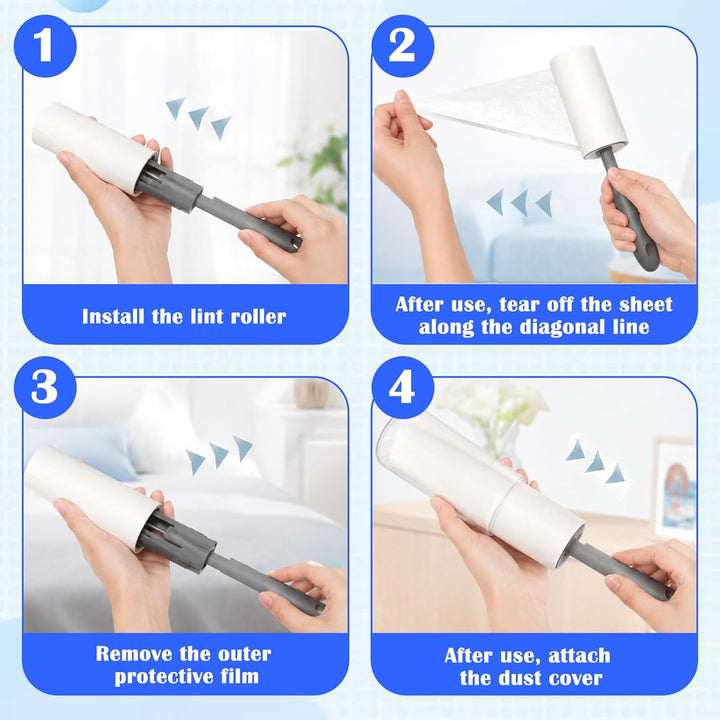 1

Install the lint roller

2

After use, tear off the sheet along the diagonal line

3

Remove the outer protective film

4

After use, attach the dust cover