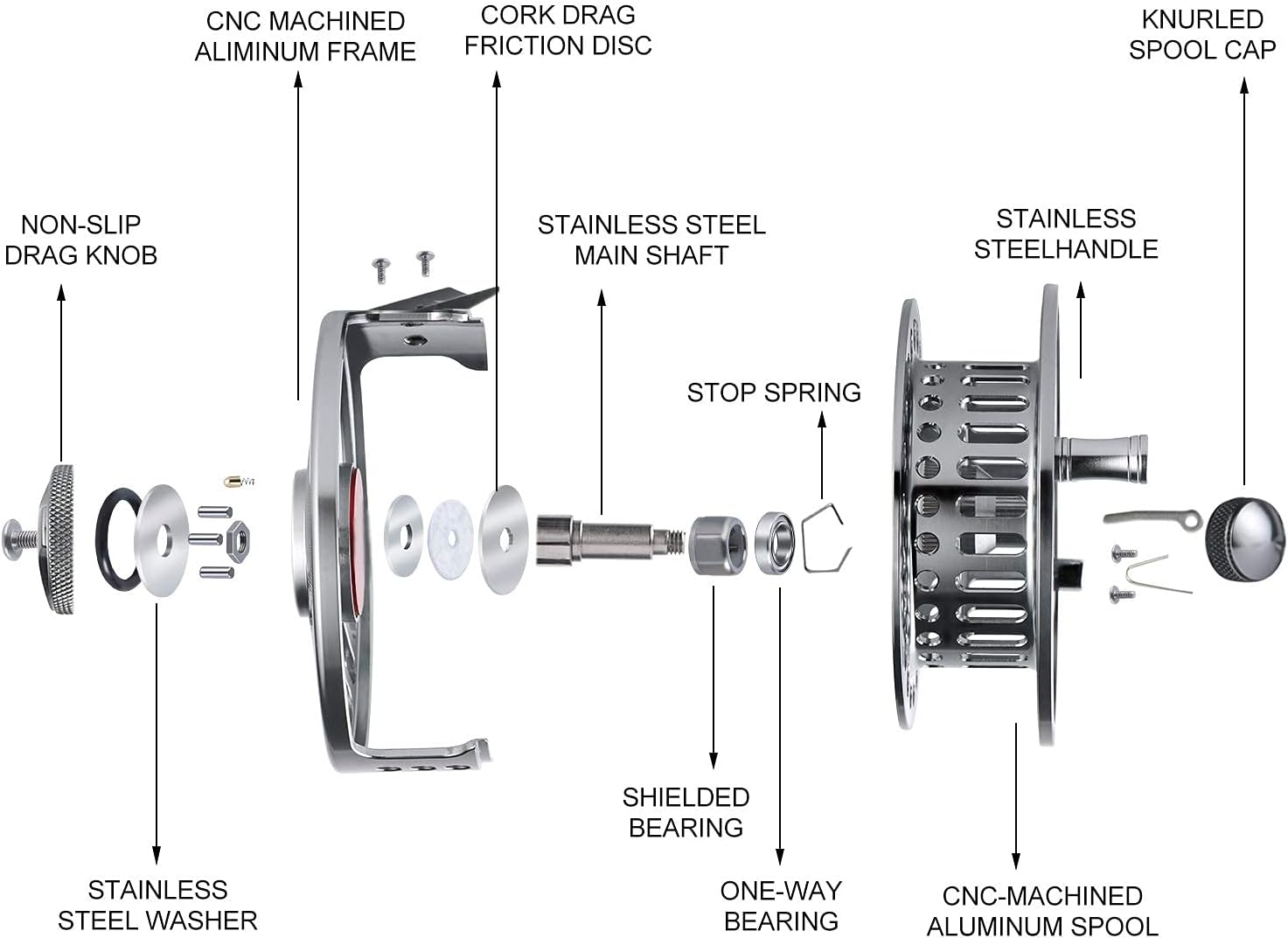 CNC MACHINED ALIMINUM FRAME

CORK DRAG FRICTION DISC

KNURLED SPOOL CAP

NON-SLIP DRAG KNOB

STAINLESS STEEL MAIN SHAFT

STAINLESS STEELHANDLE

STOP SPRING

SHIELDED BEARING

STAINLESS STEEL WASHER

ONE-WAY BEARING

CNC-MACHINED ALUMINUM SPOOL